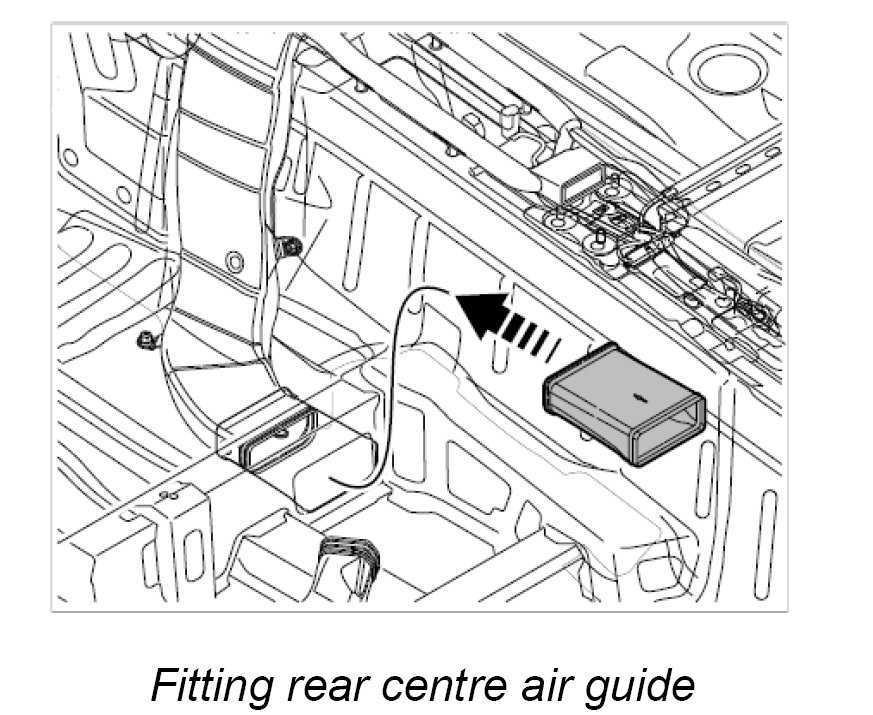 Fitting rear centre air guide