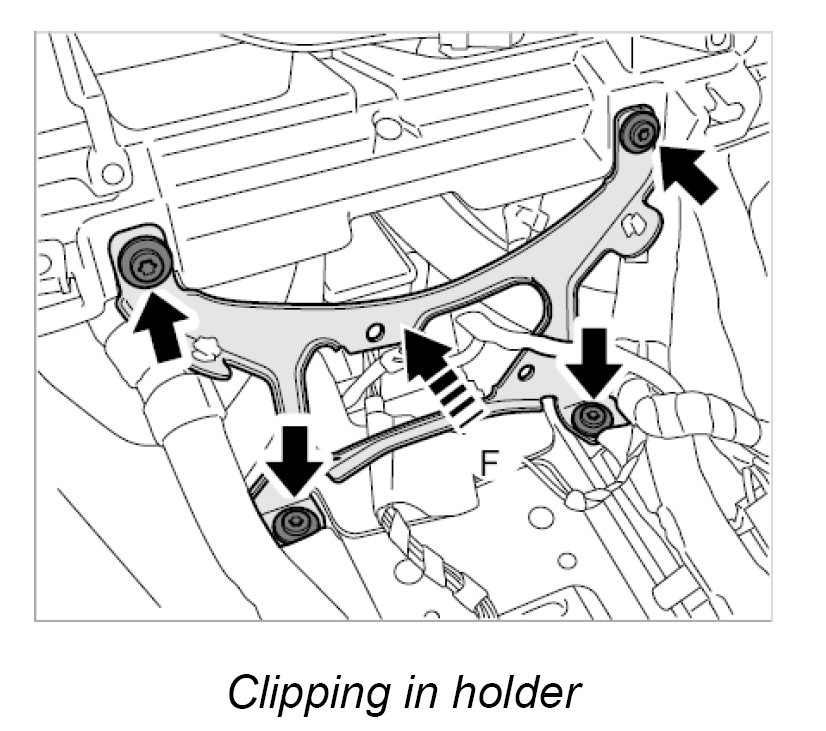 F

Clipping in holder