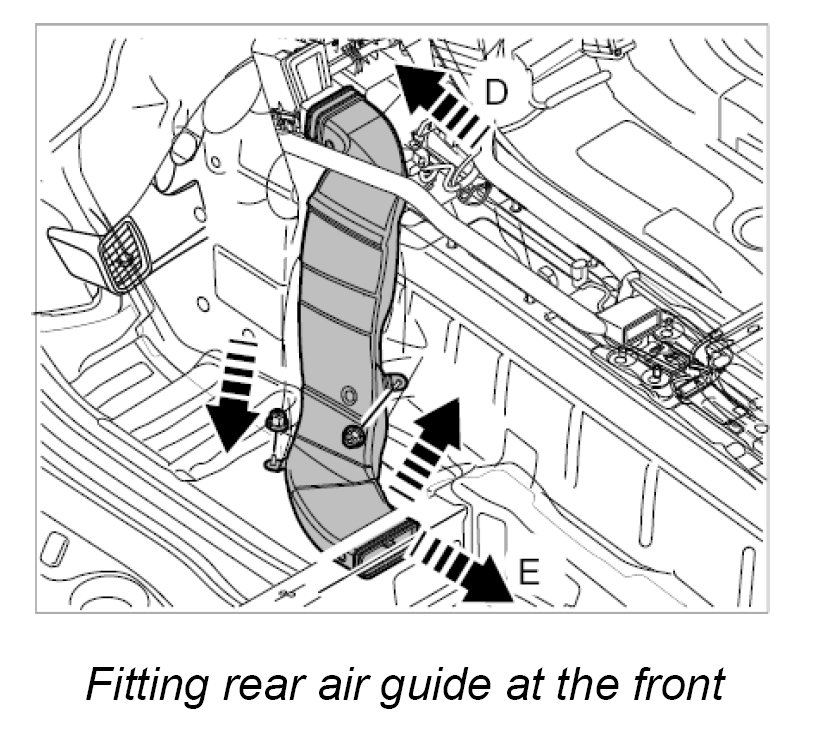 D

E

Fitting rear air guide at the front