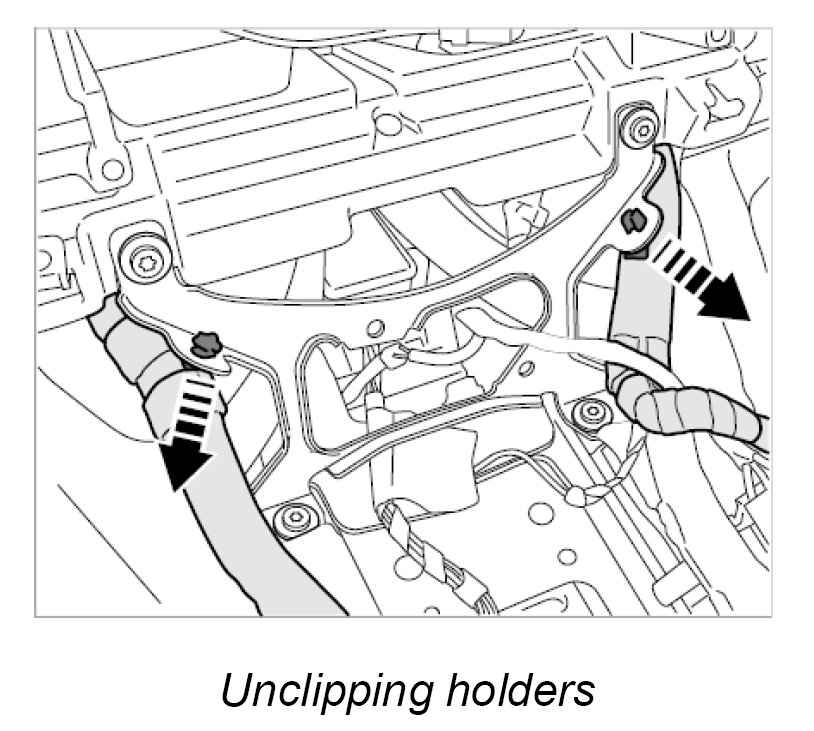 Unclipping holders