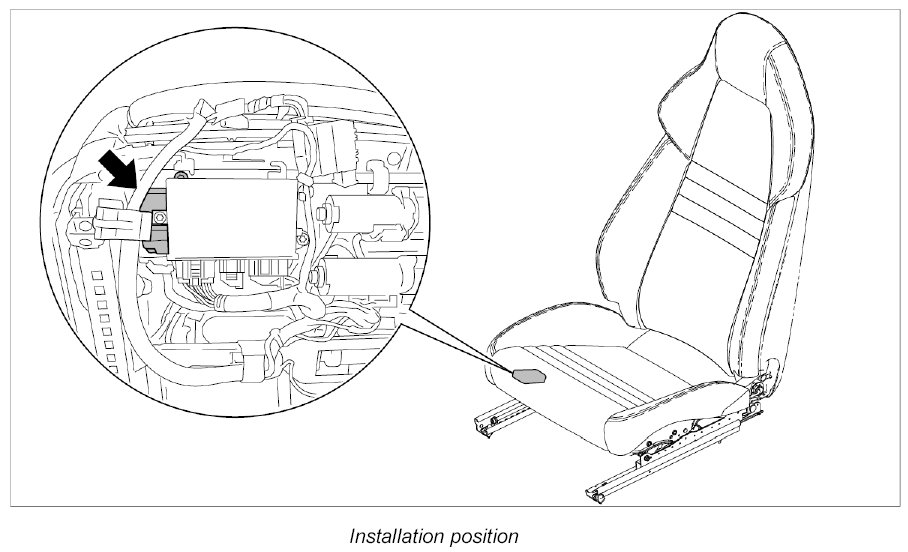 Installation position