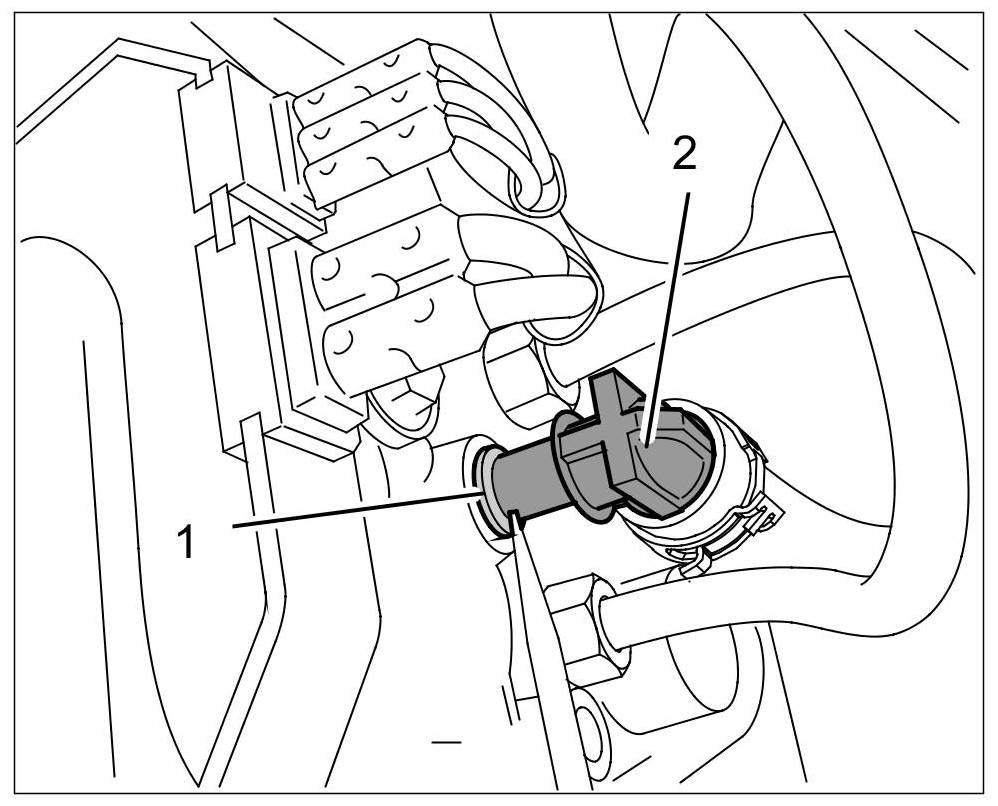 2

1