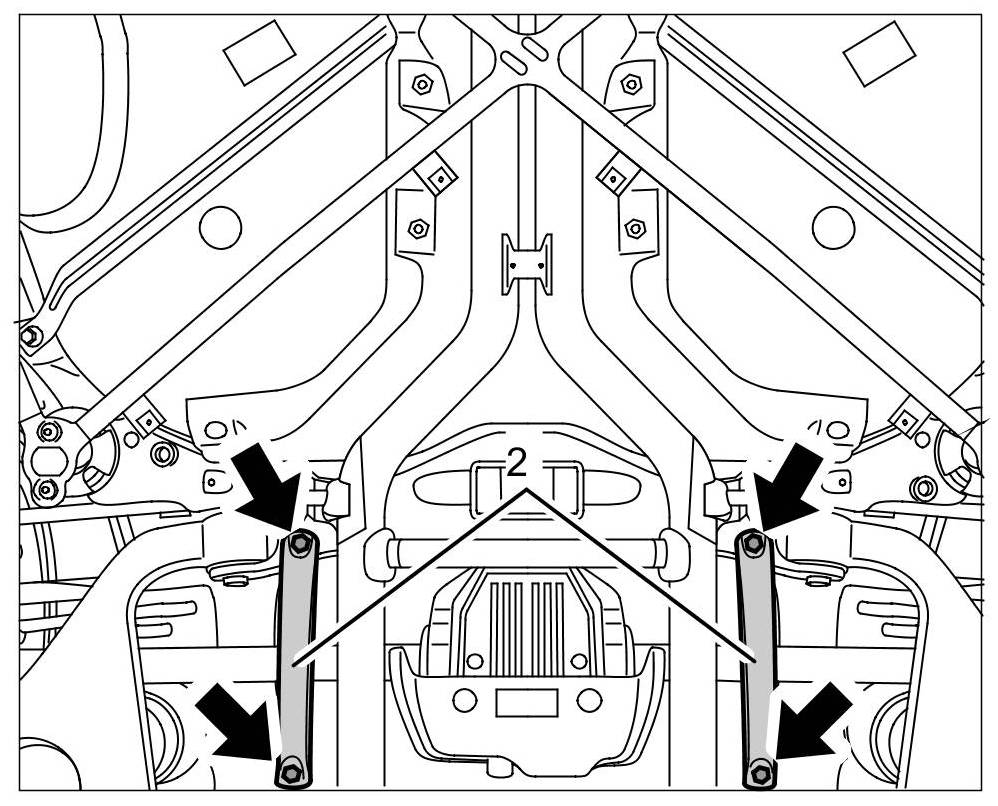 2