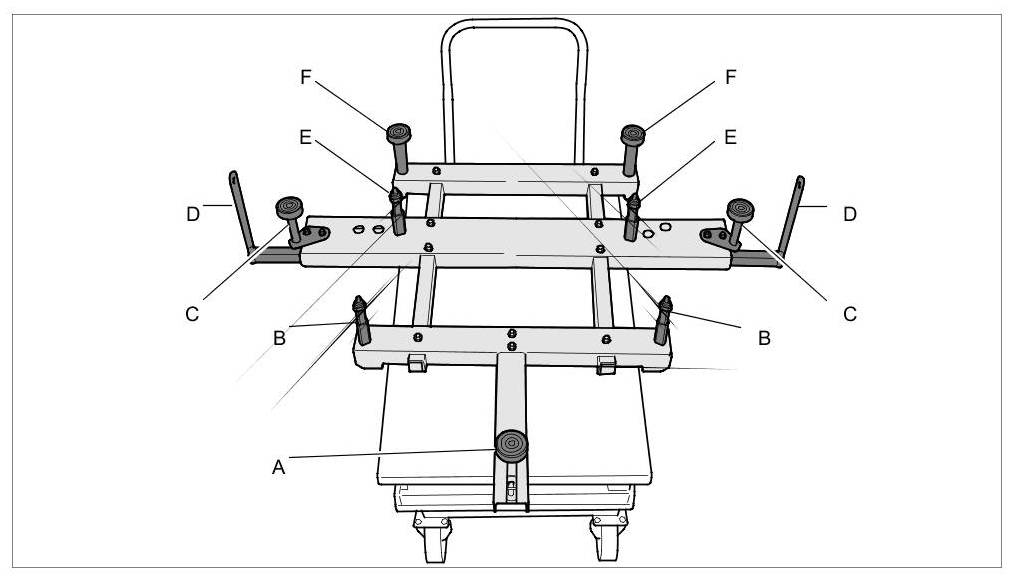 F
F
E
E
D
D
C
C
B
B
A