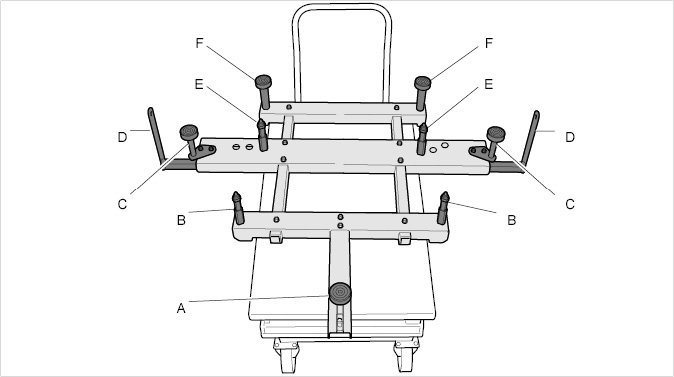 F
F
E
E
D
D
C
C
B
B
A