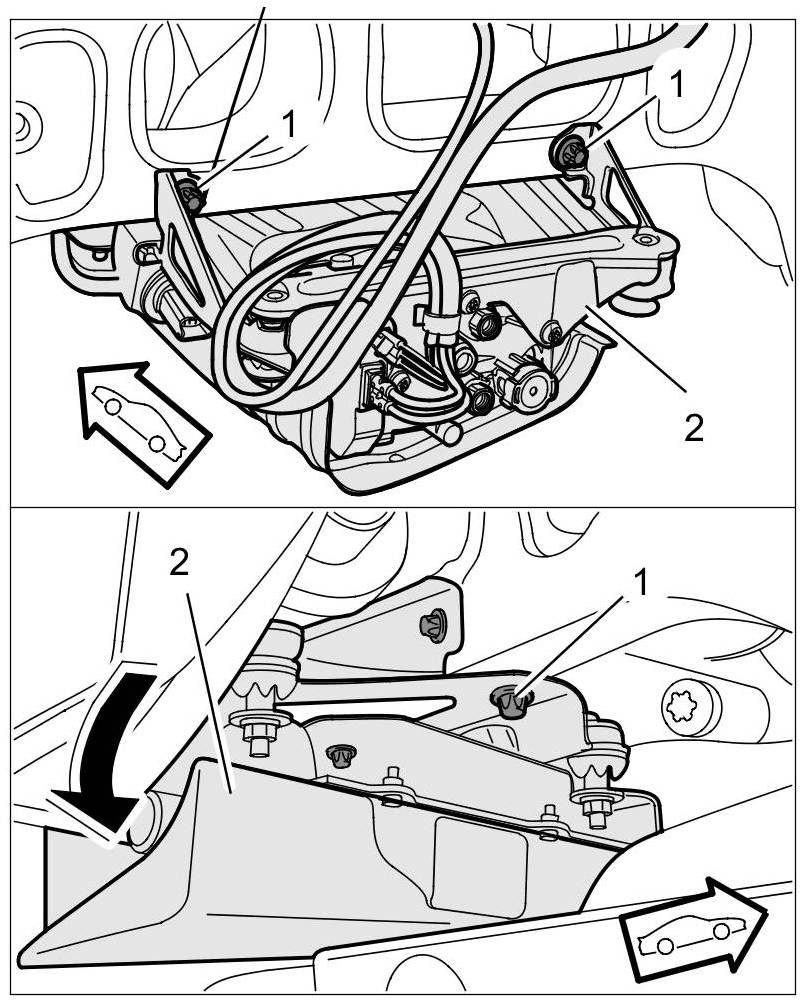 1
1
2
2
1