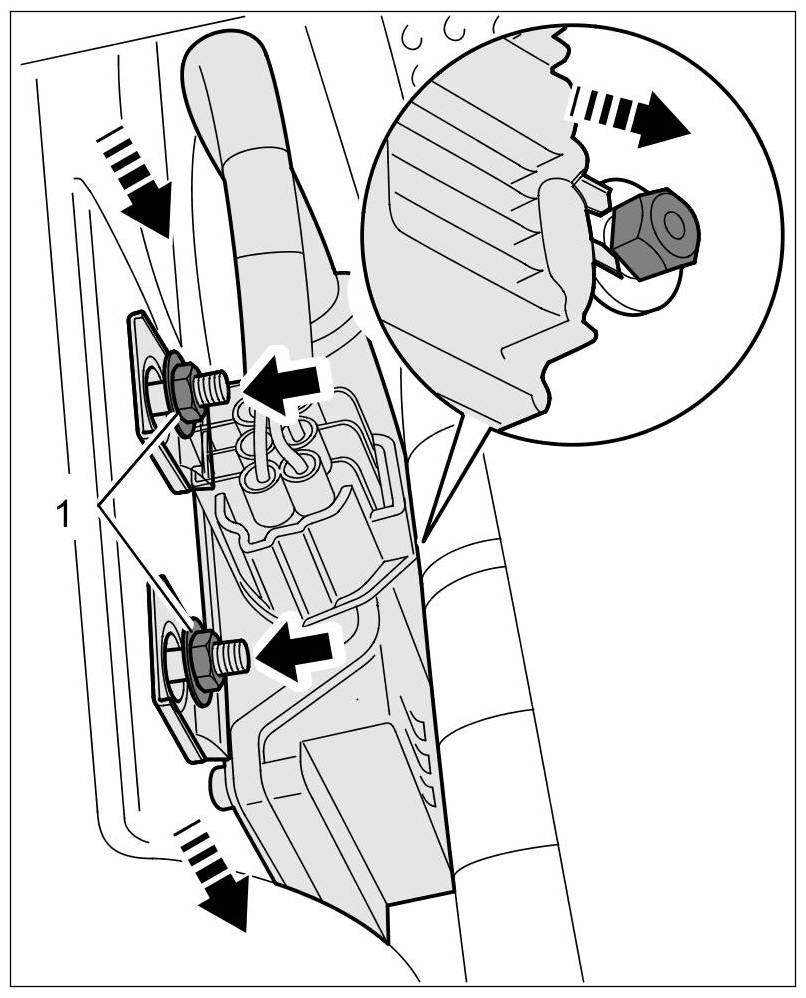 1