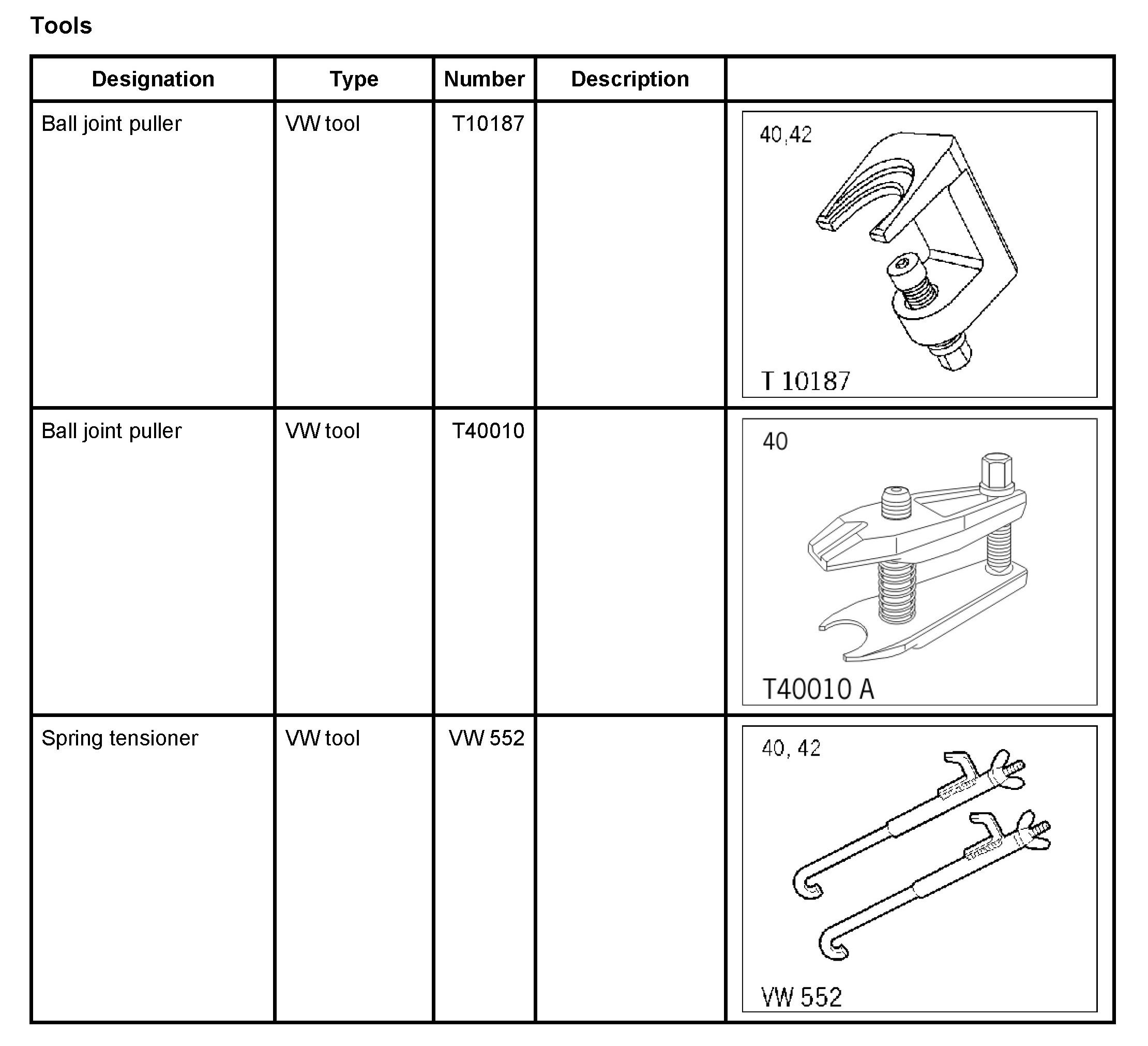 Tools

| Designation | Type | Number | Description | |
|---|---|---|---|---|
| Ball joint puller | VW tool | T10187 | | 40,42 T 10187 |
| Ball joint puller | VW tool | T40010 | | 40 T40010 A |
| Spring tensioner | VW tool | VW 552 | | 40, 42 VW 552 |