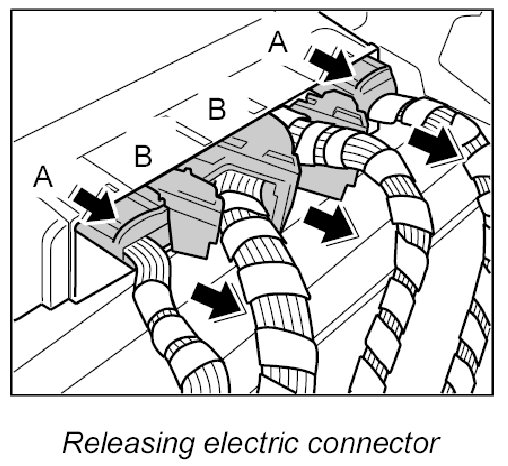 A

B

B

A

Releasing electric connector