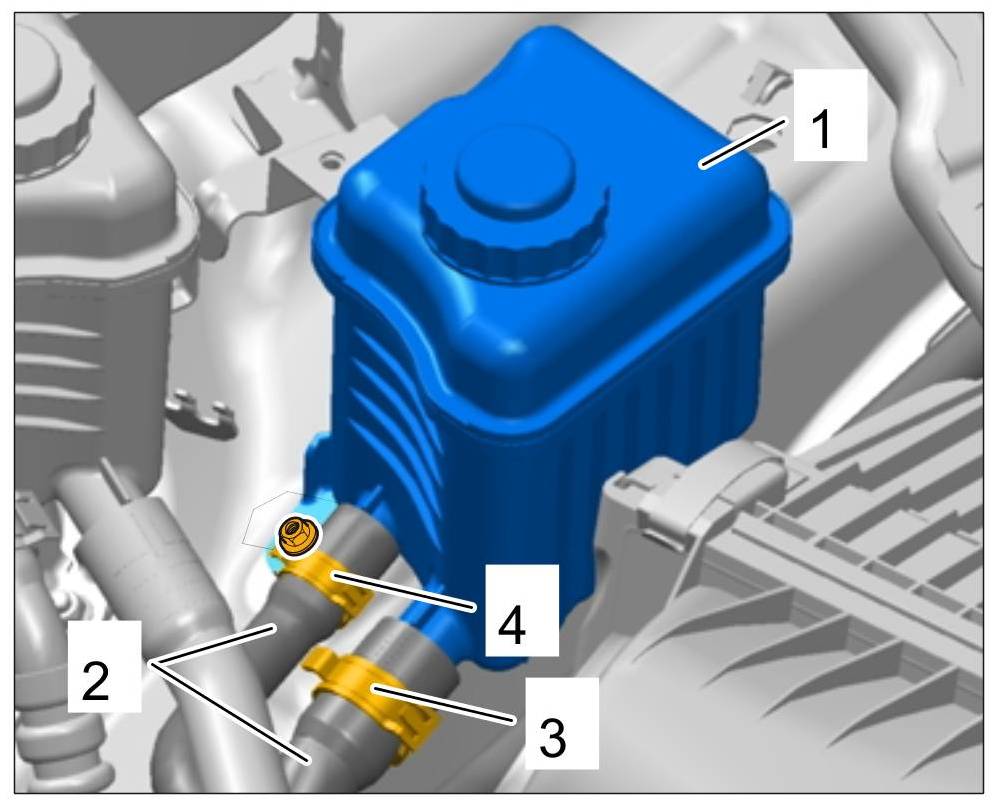 1
4
2
3