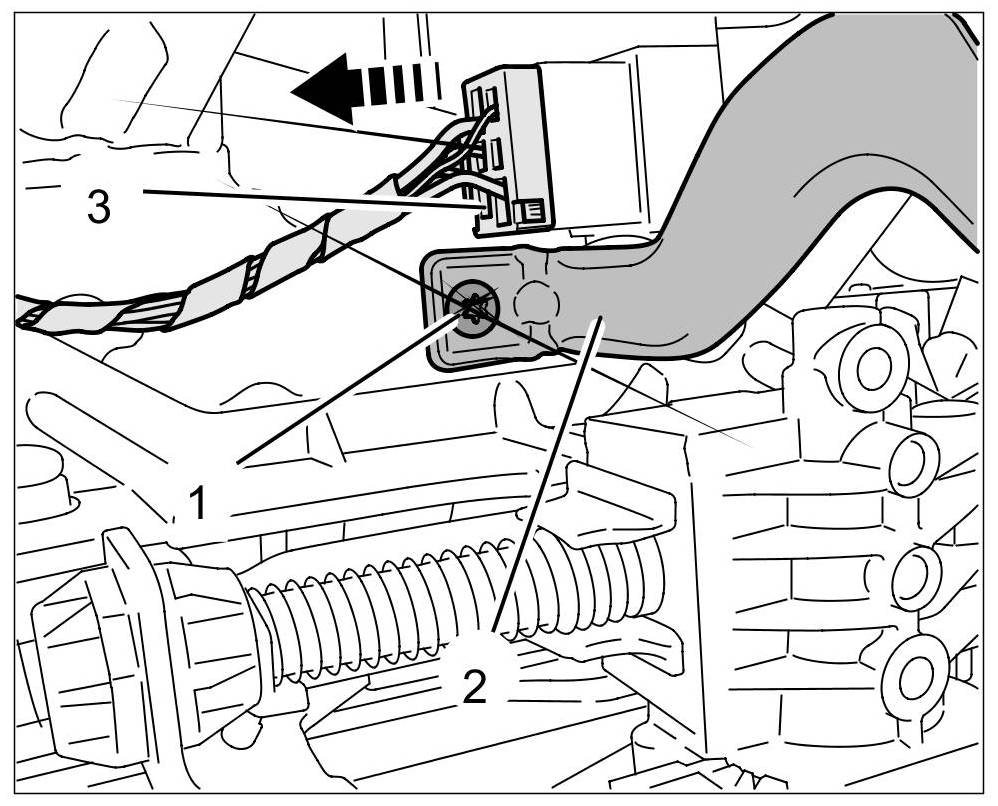 3
1
2