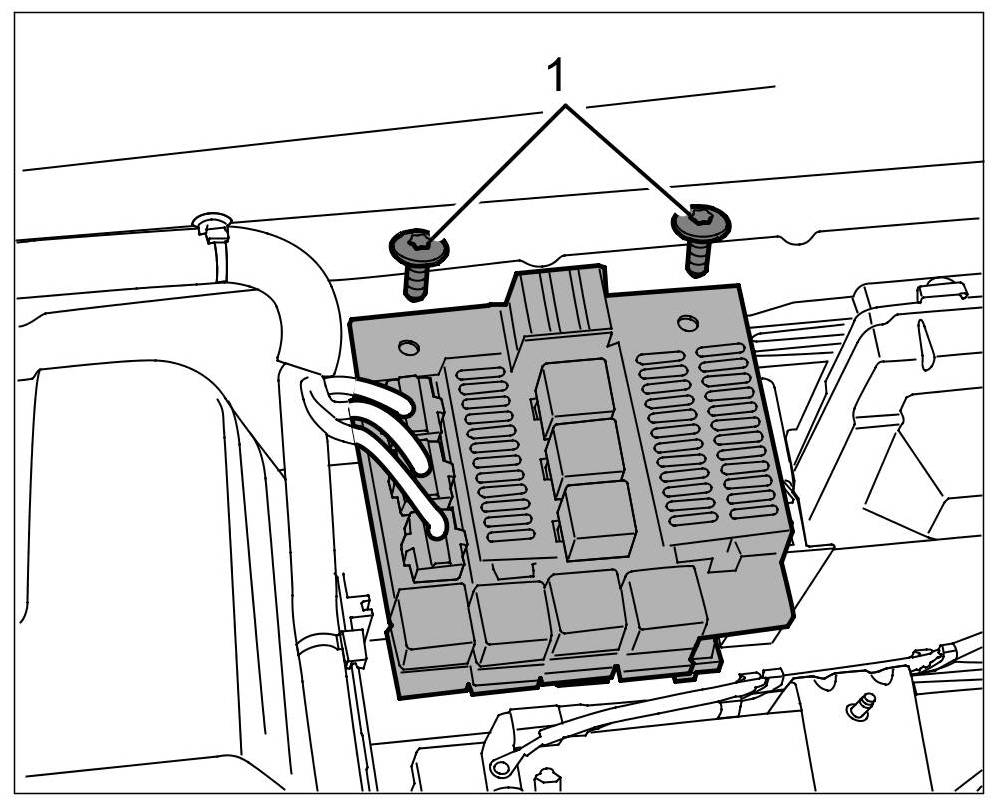 1