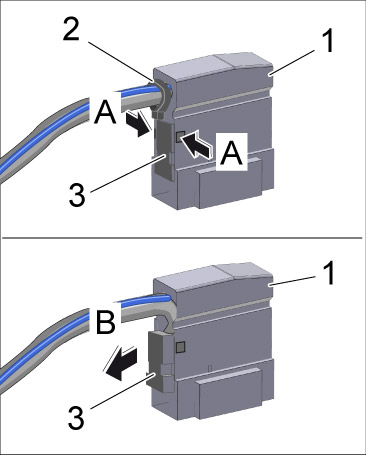 2
1
A
A
3
1
B
3