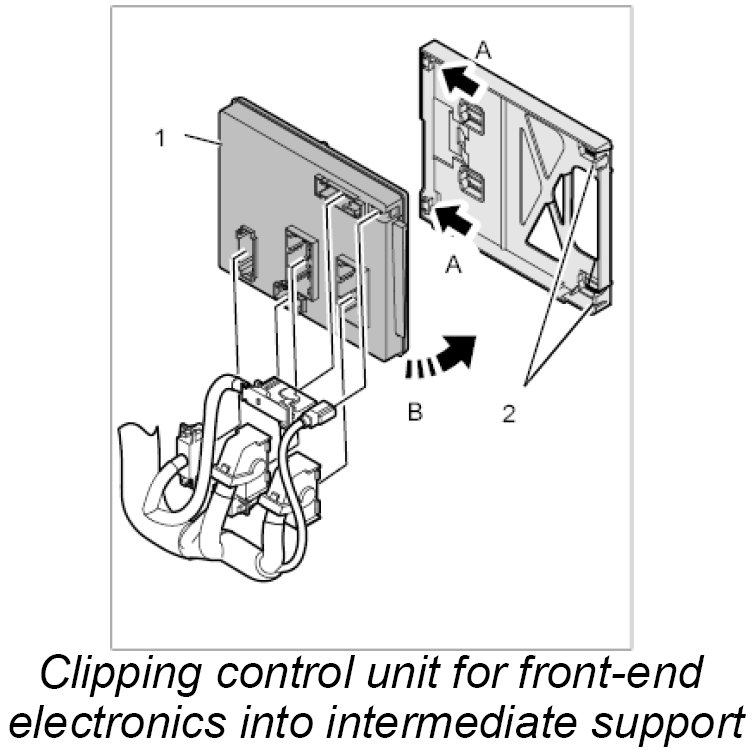 A

1

A

B

2

Clipping control unit for front-end electronics into intermediate support