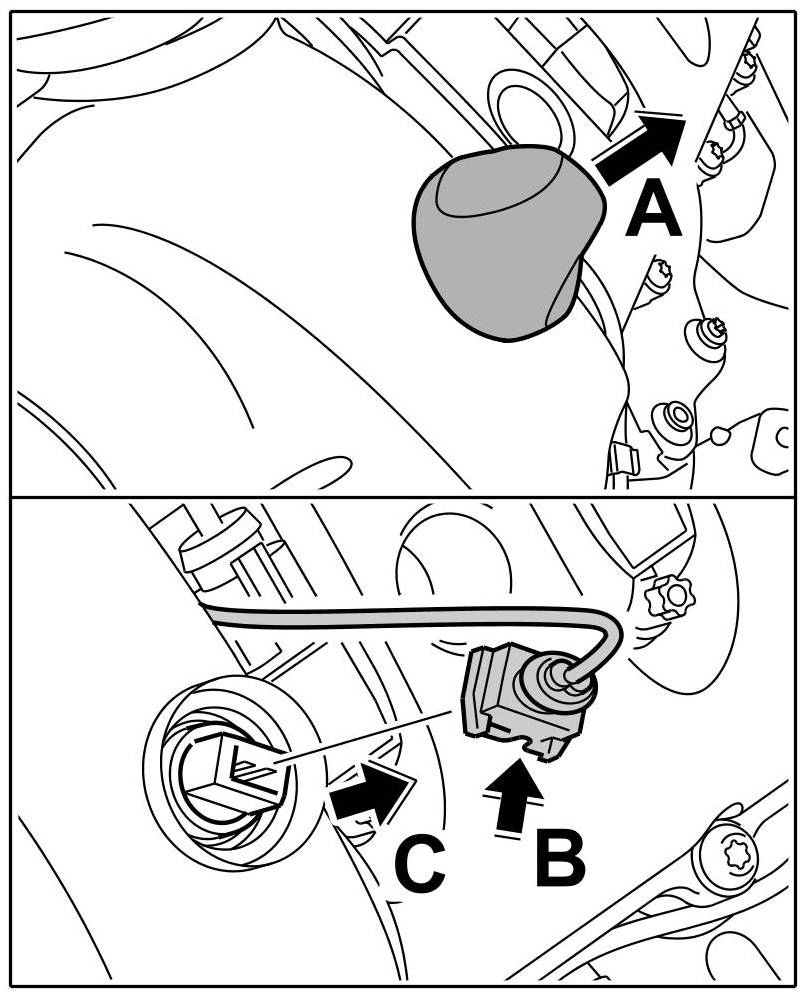 A

C B