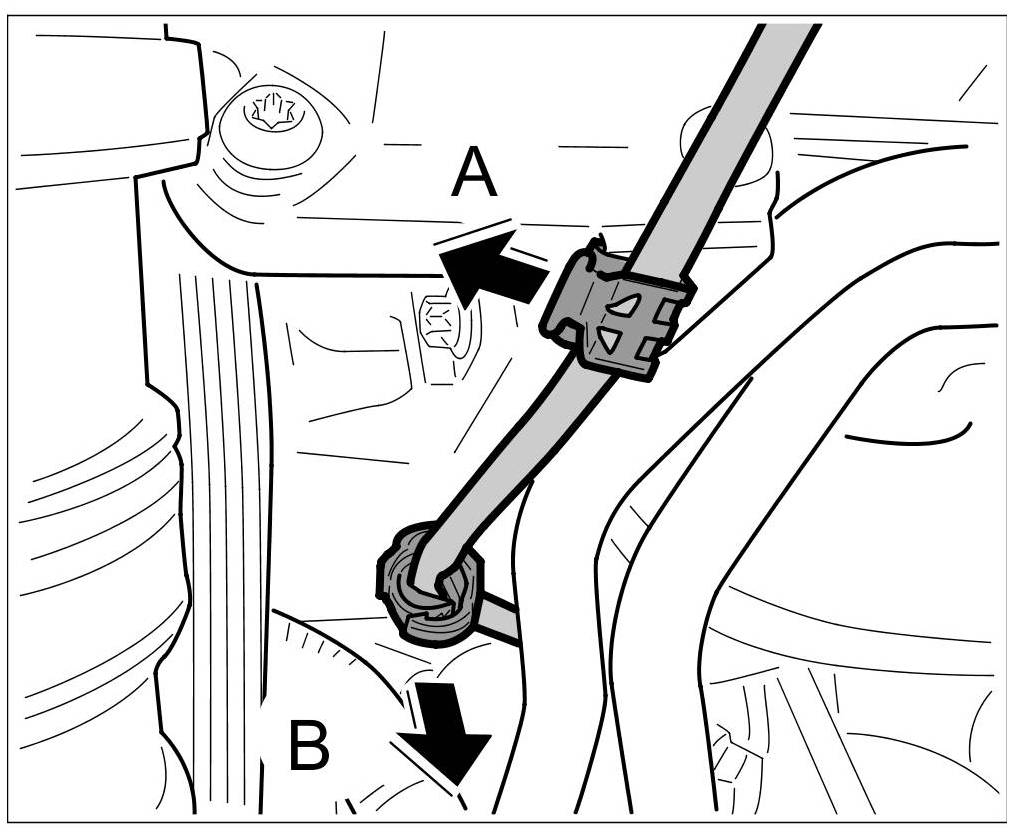 A

B