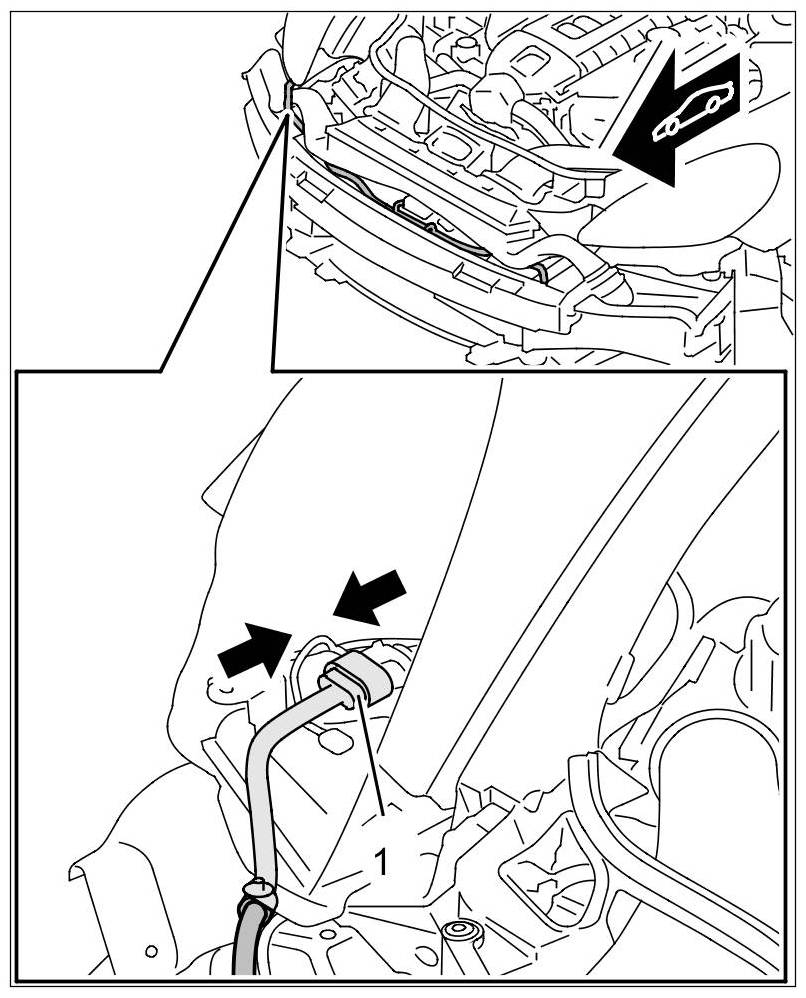 1