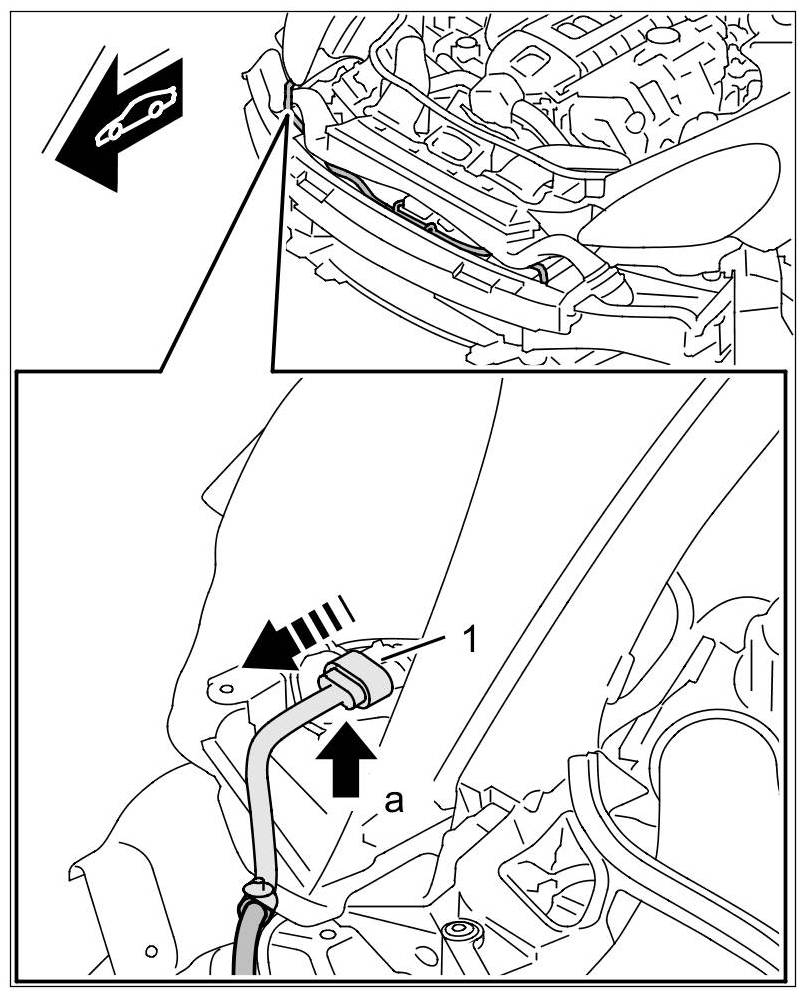 1
a