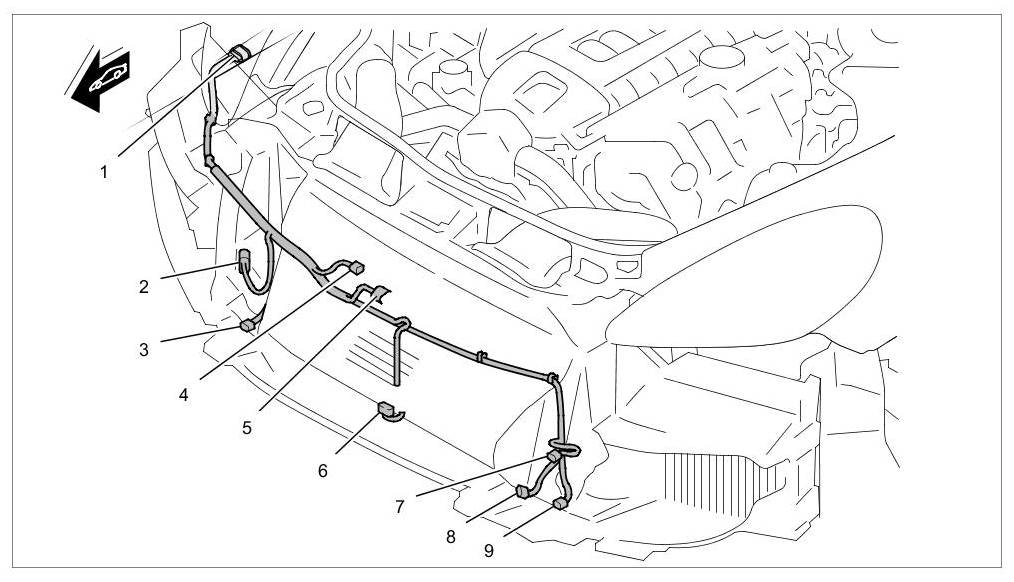 1
2
3
4
5
6
7
8
9