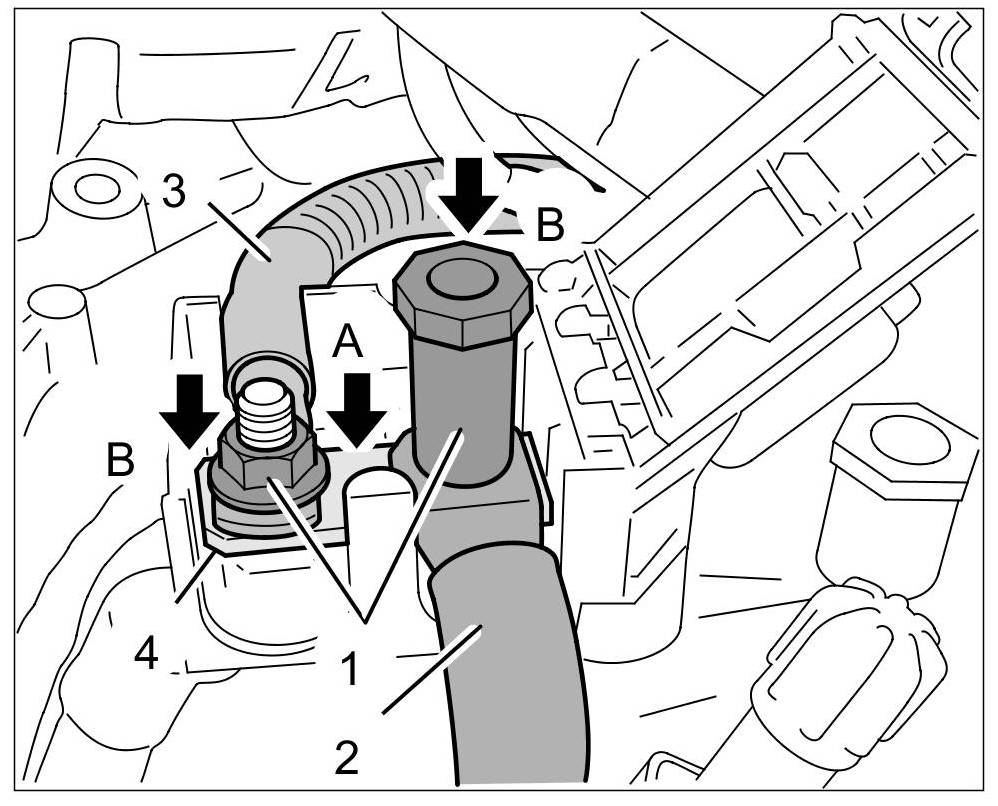 3
B
A
B
4
1
2