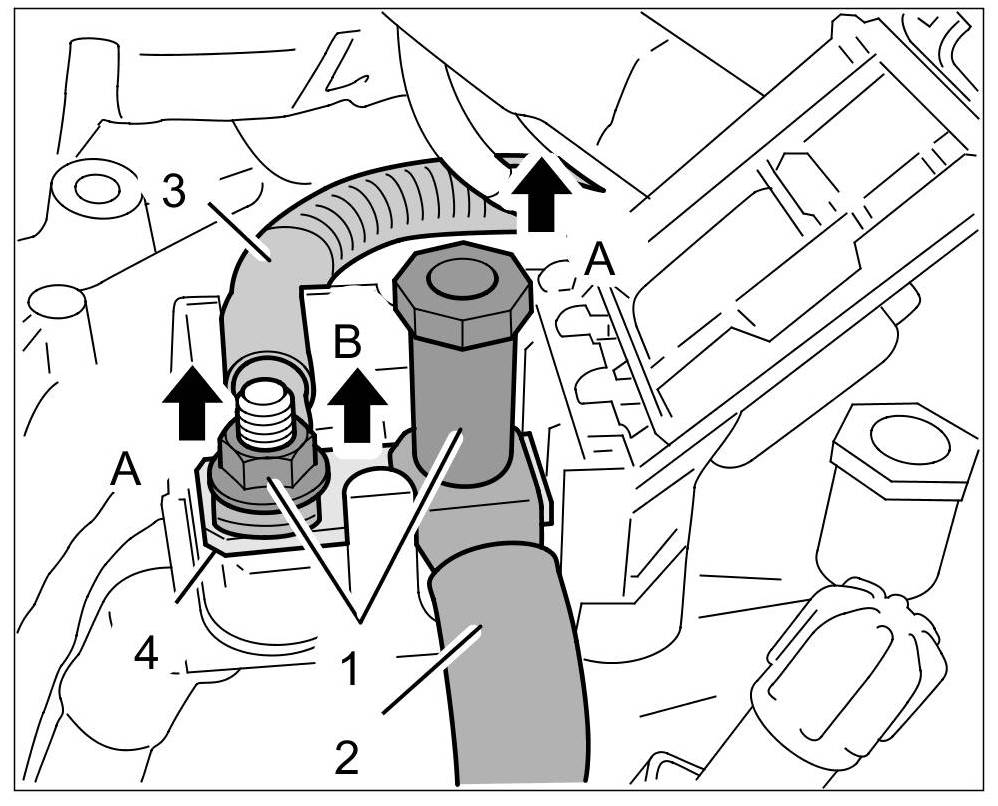 3
A
B
A
4
1
2