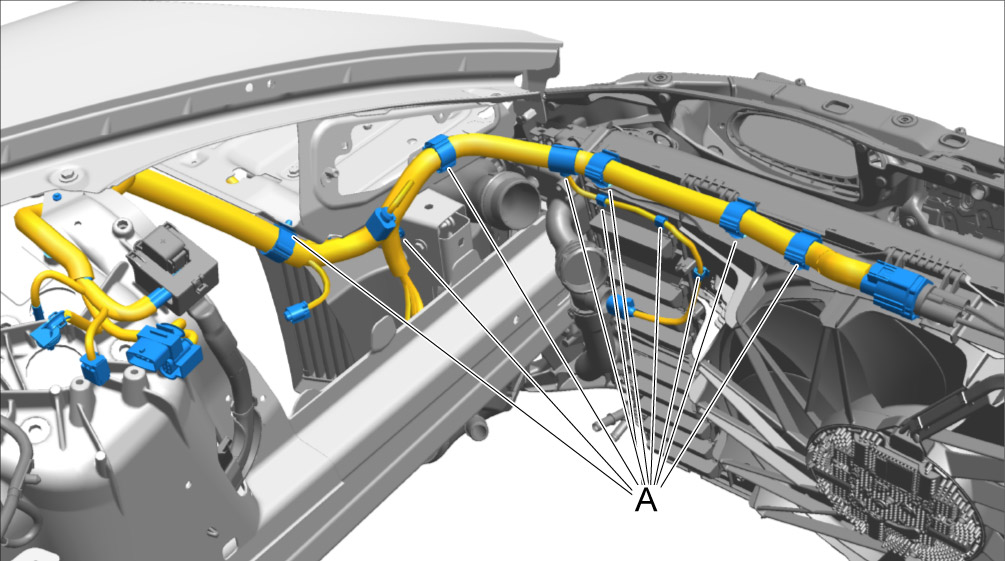 A