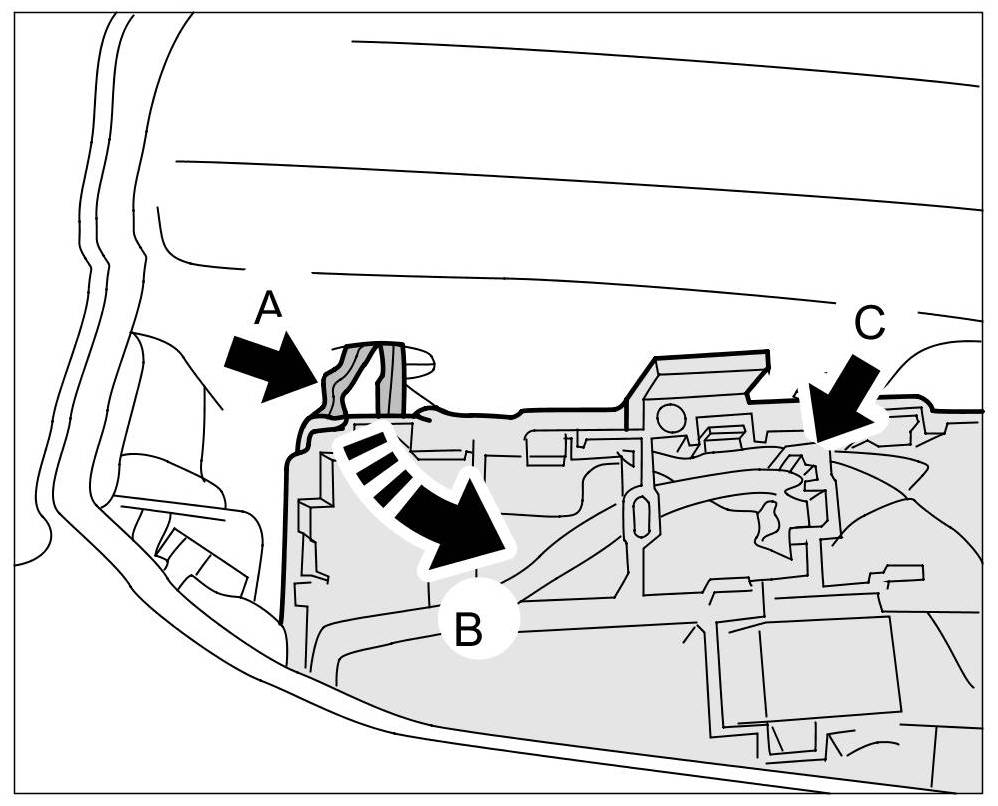 A
C
B