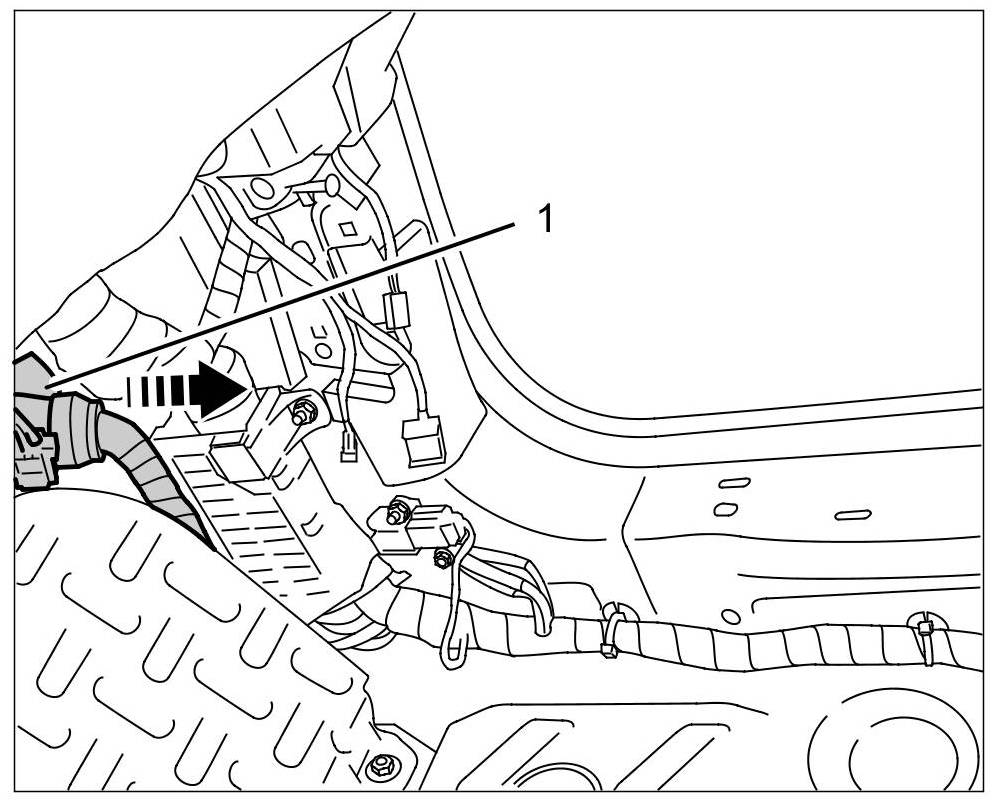 1