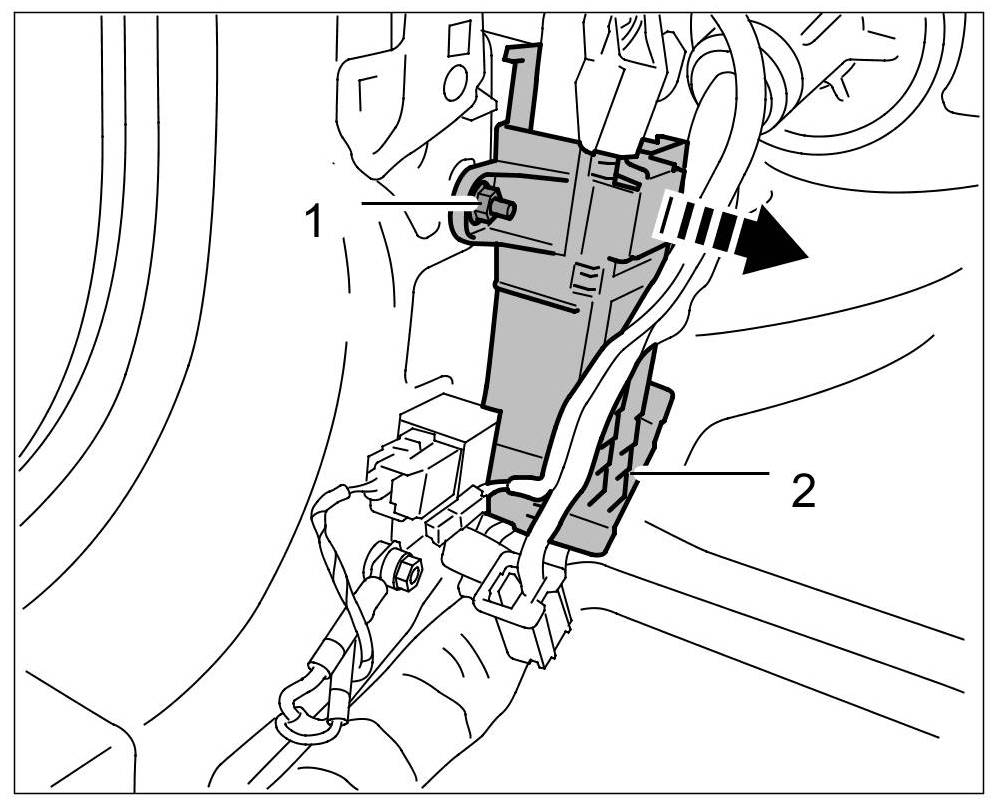 1

2