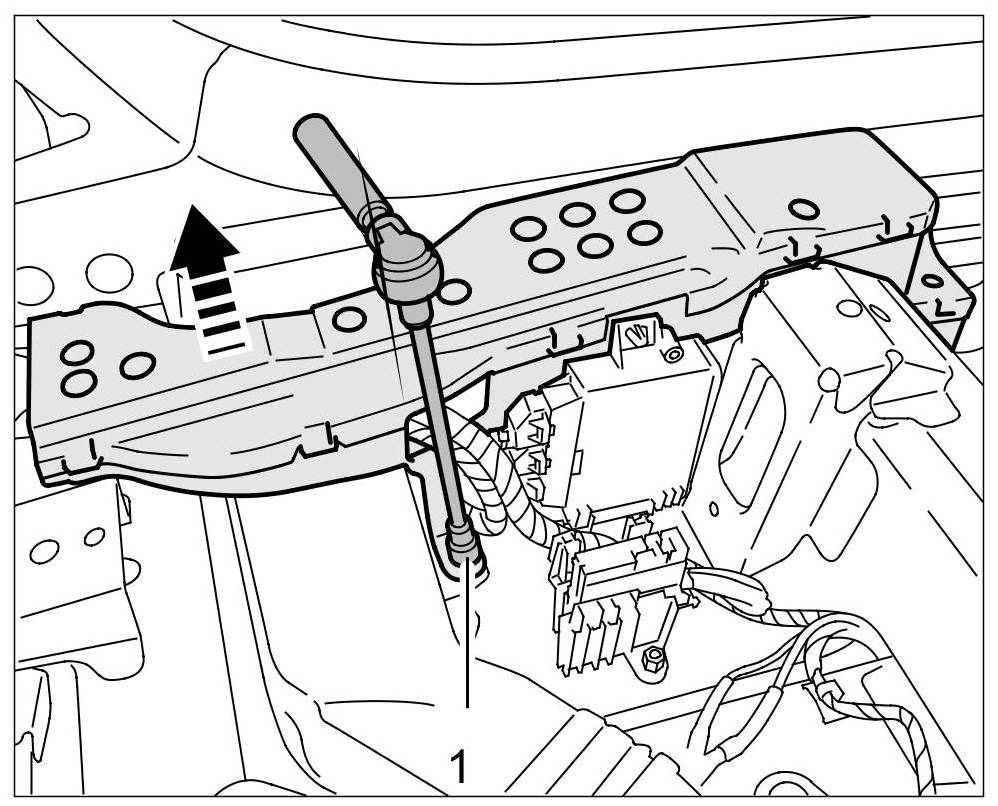 1