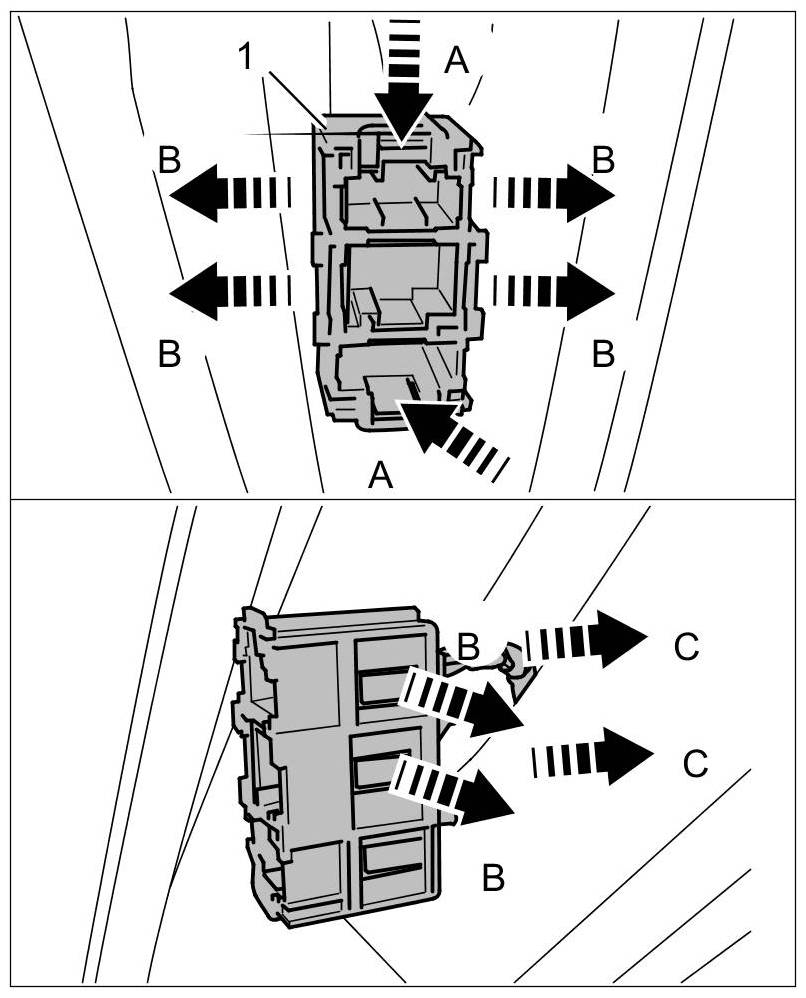 1
A
B
B
B
B
A

B
C
C
B