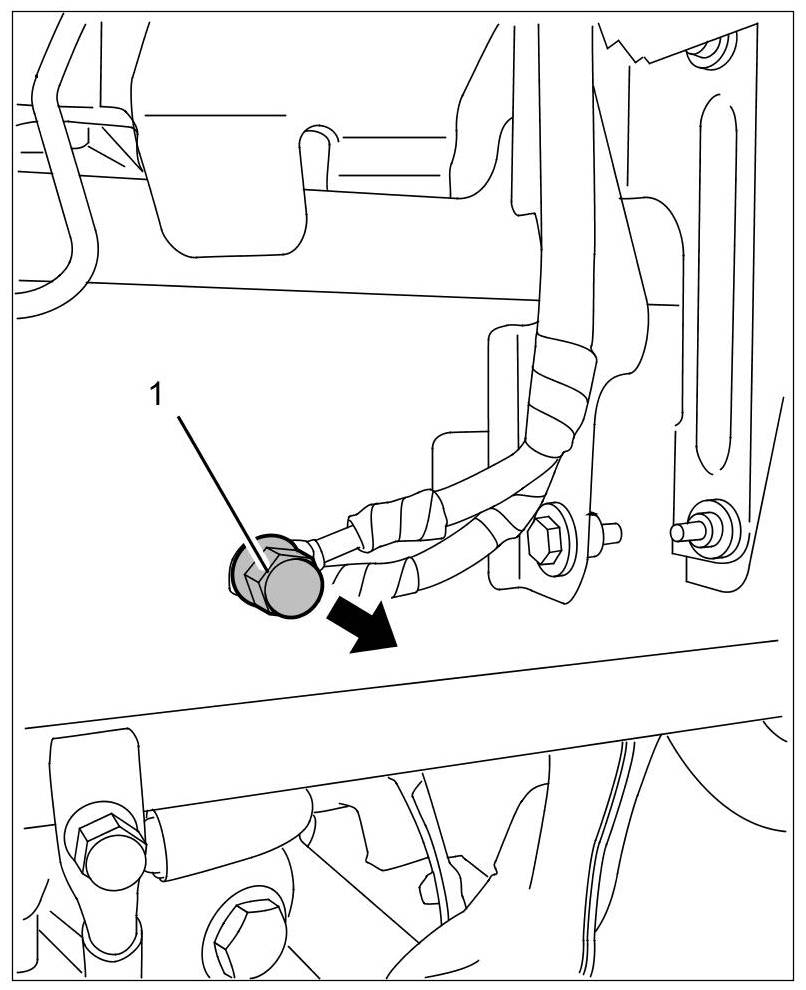 1