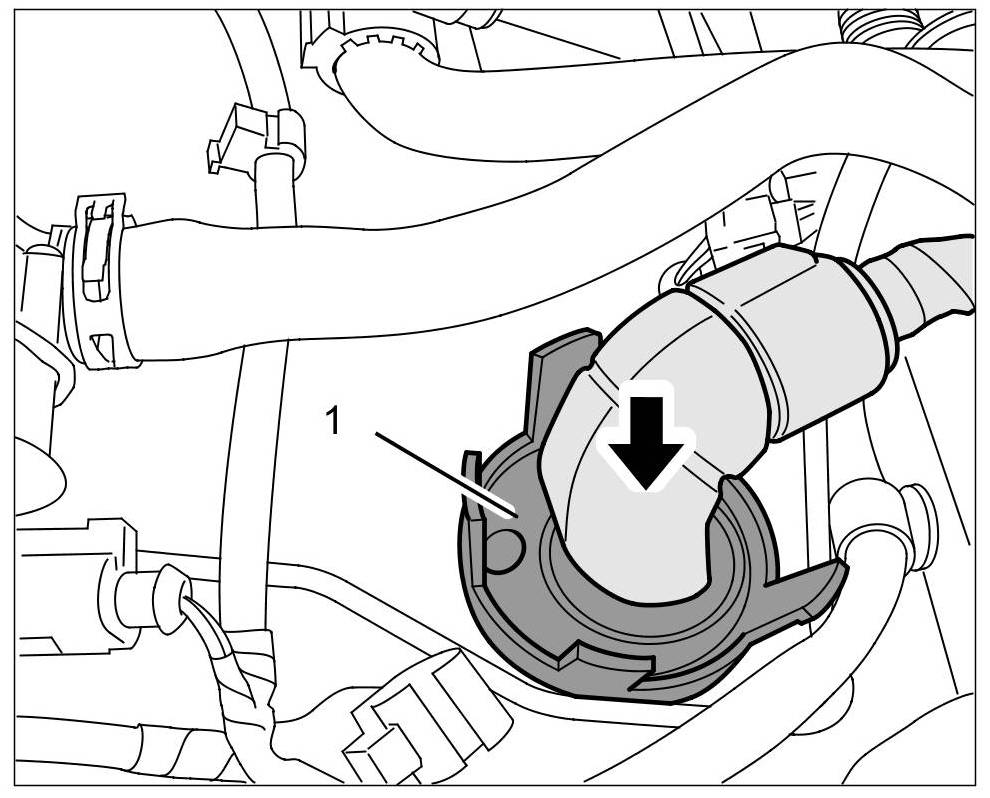 1