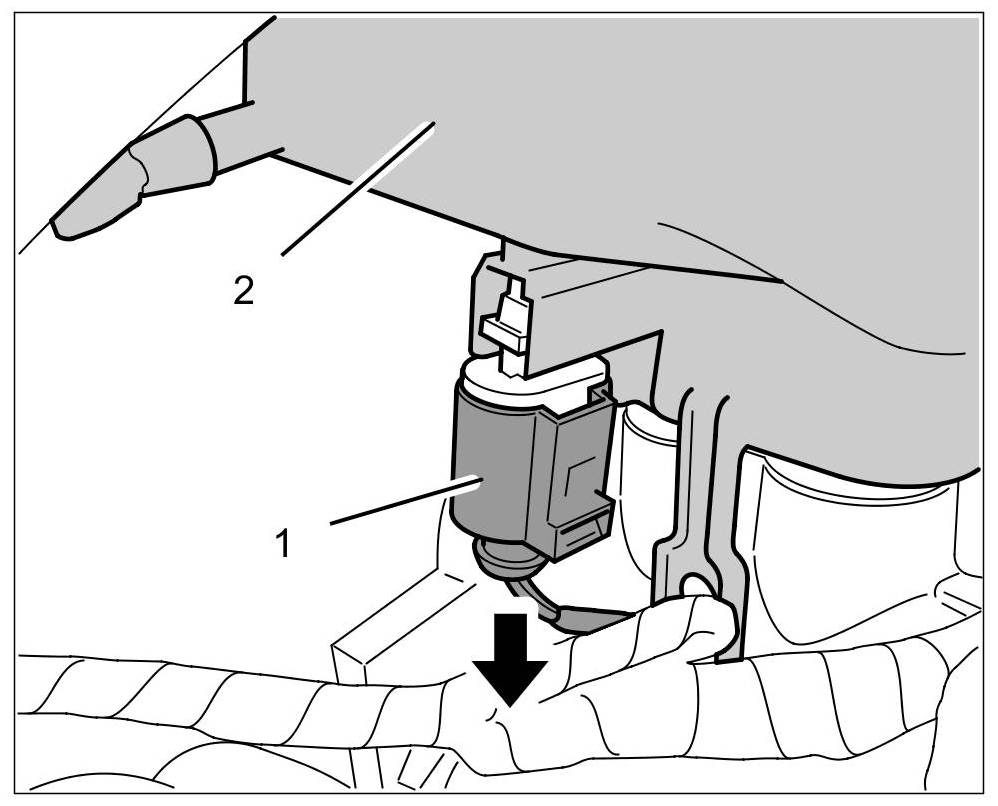 2
1