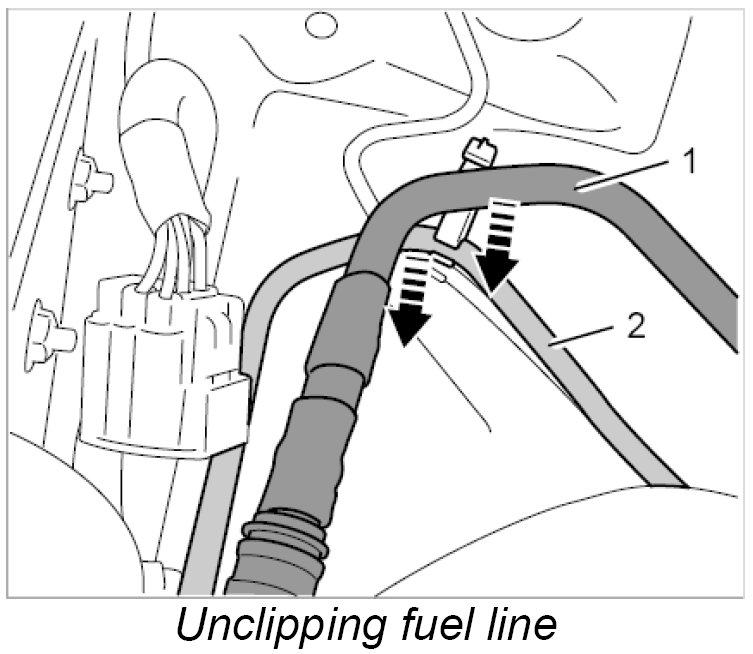 1
2
Unclipping fuel line