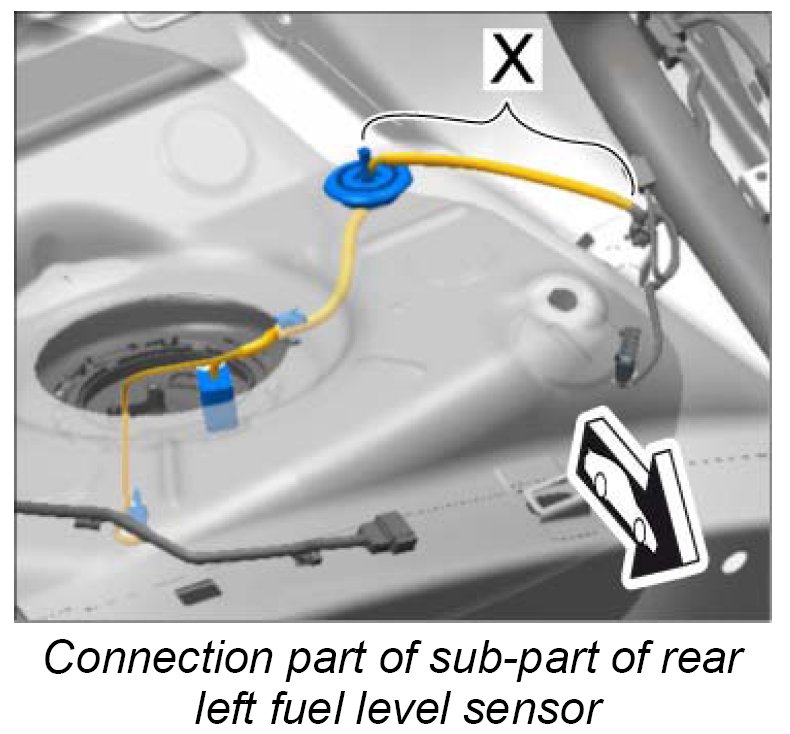 X

Connection part of sub-part of rear left fuel level sensor