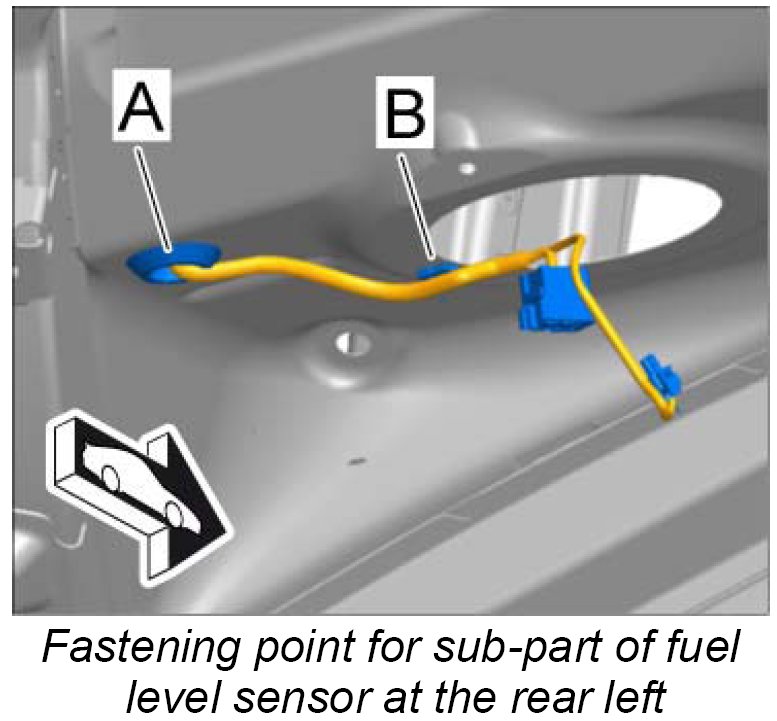 A

B

Fastening point for sub-part of fuel level sensor at the rear left