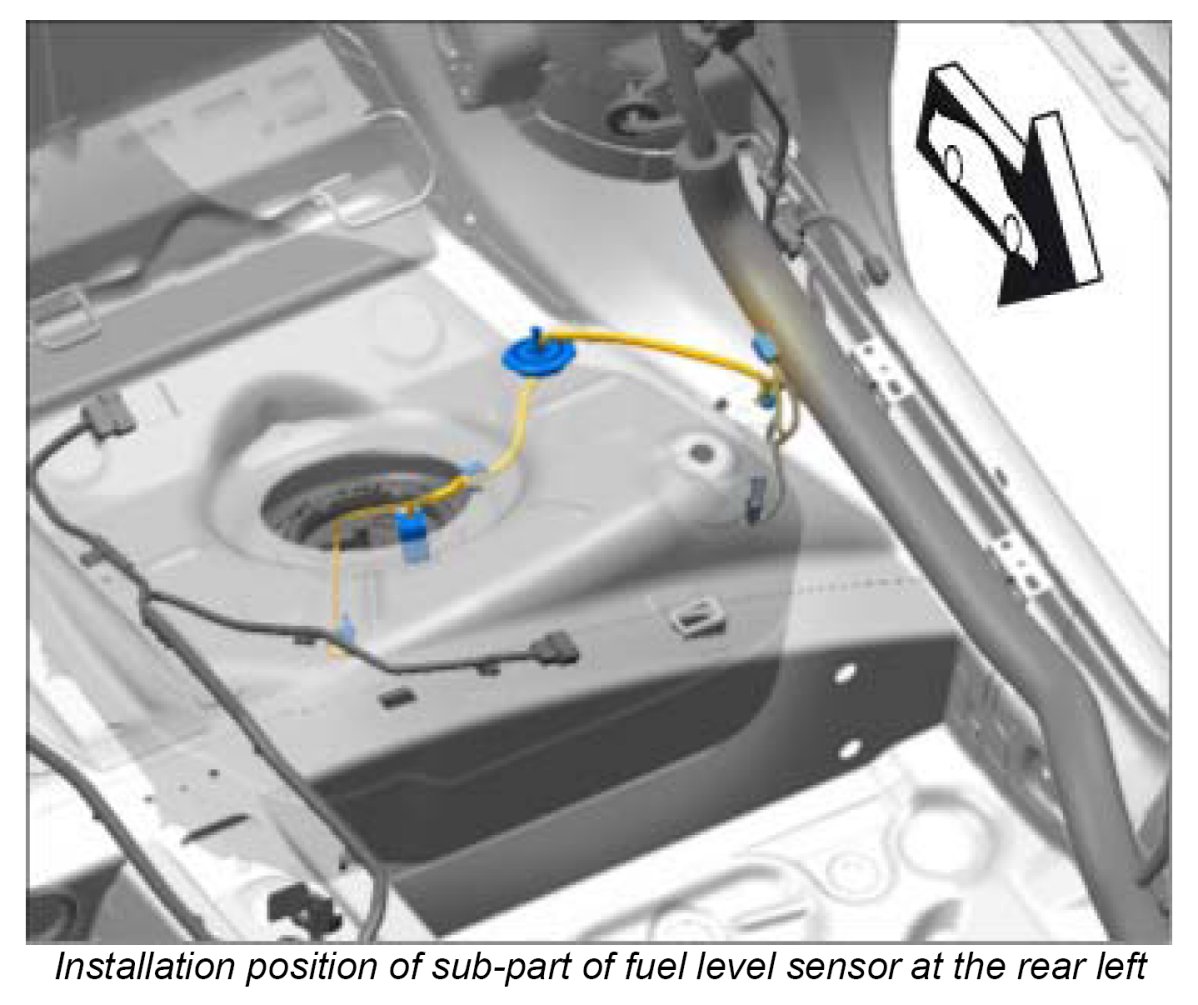 Installation position of sub-part of fuel level sensor at the rear left