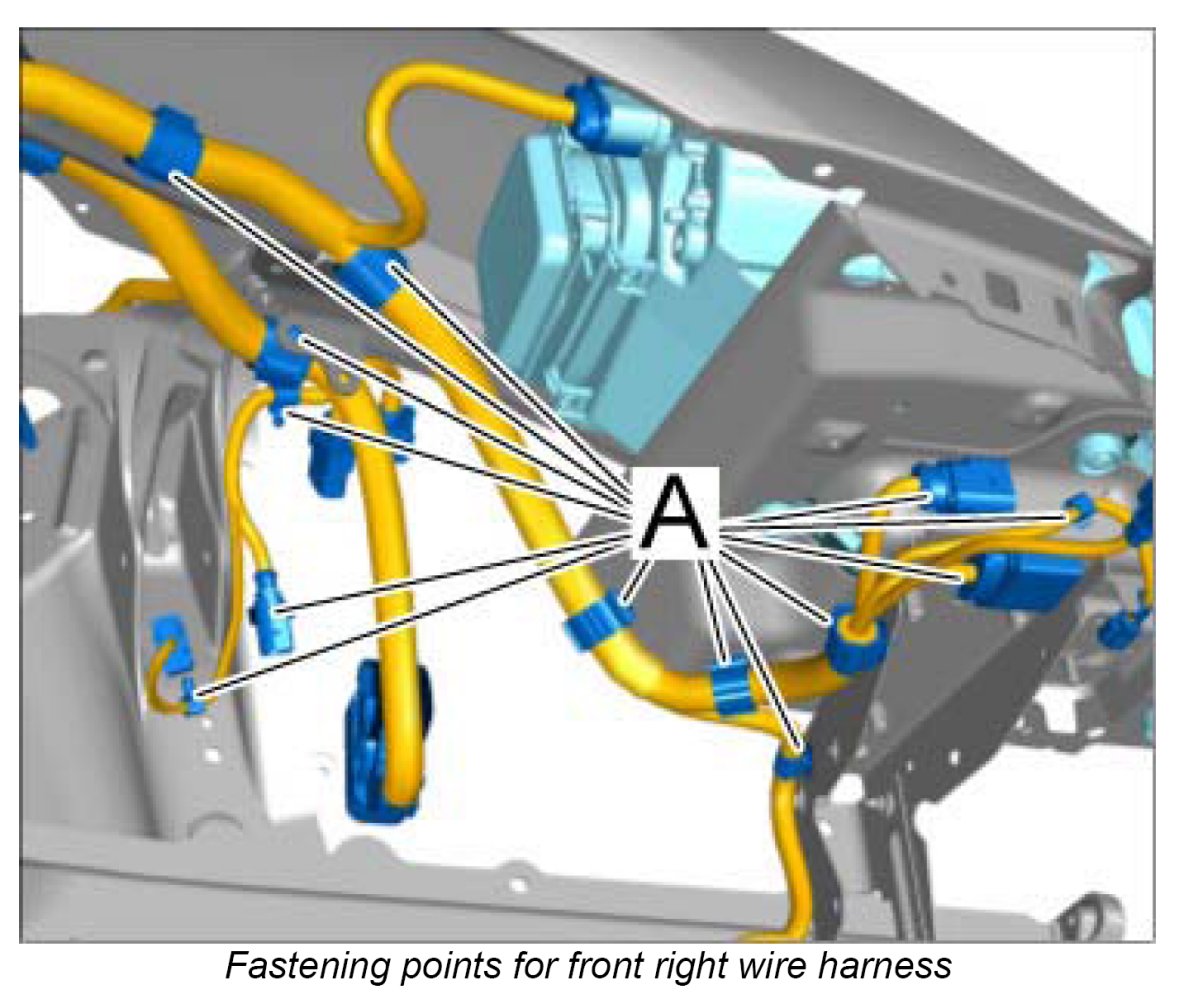 A

Fastening points for front right wire harness