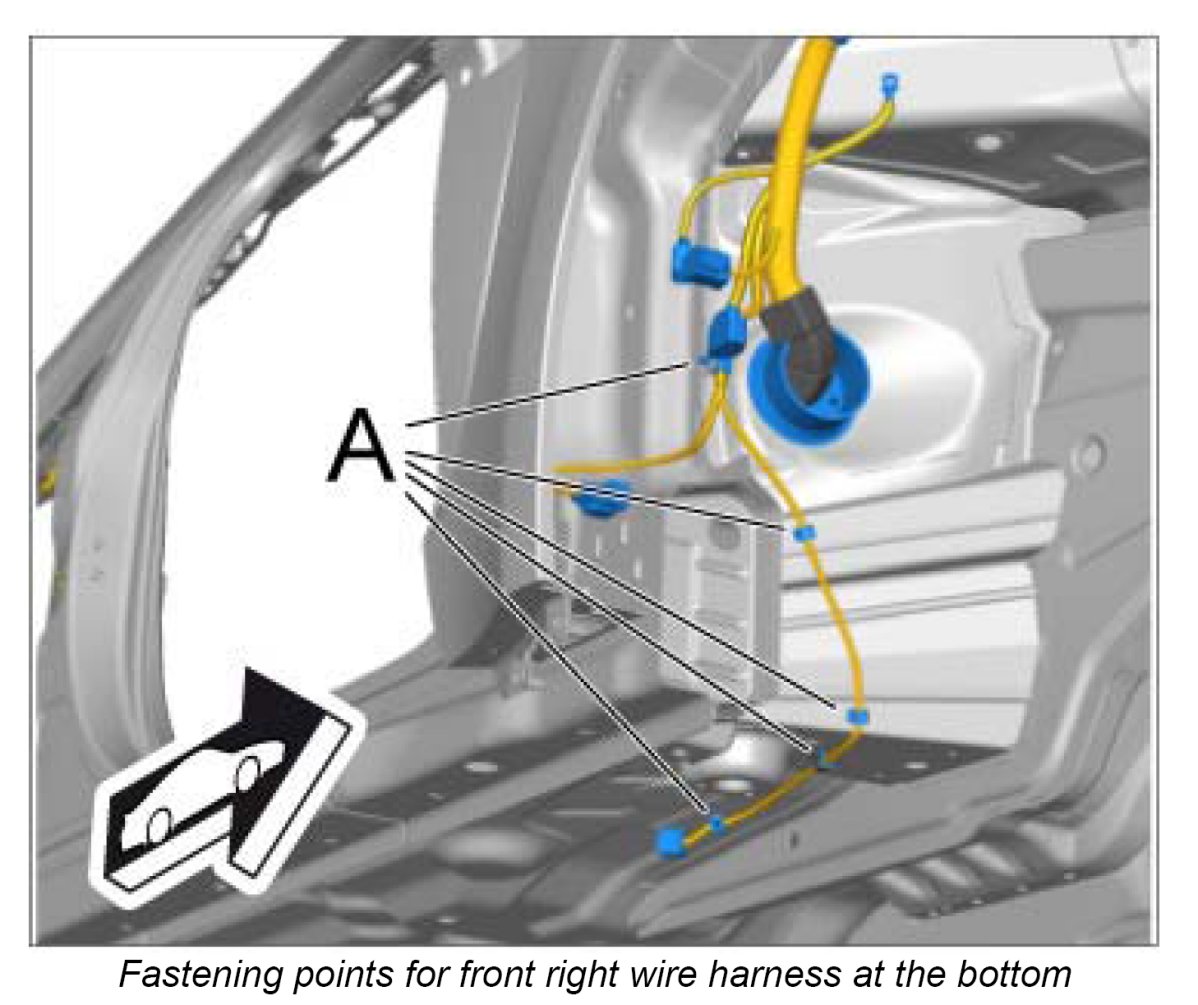 A

Fastening points for front right wire harness at the bottom