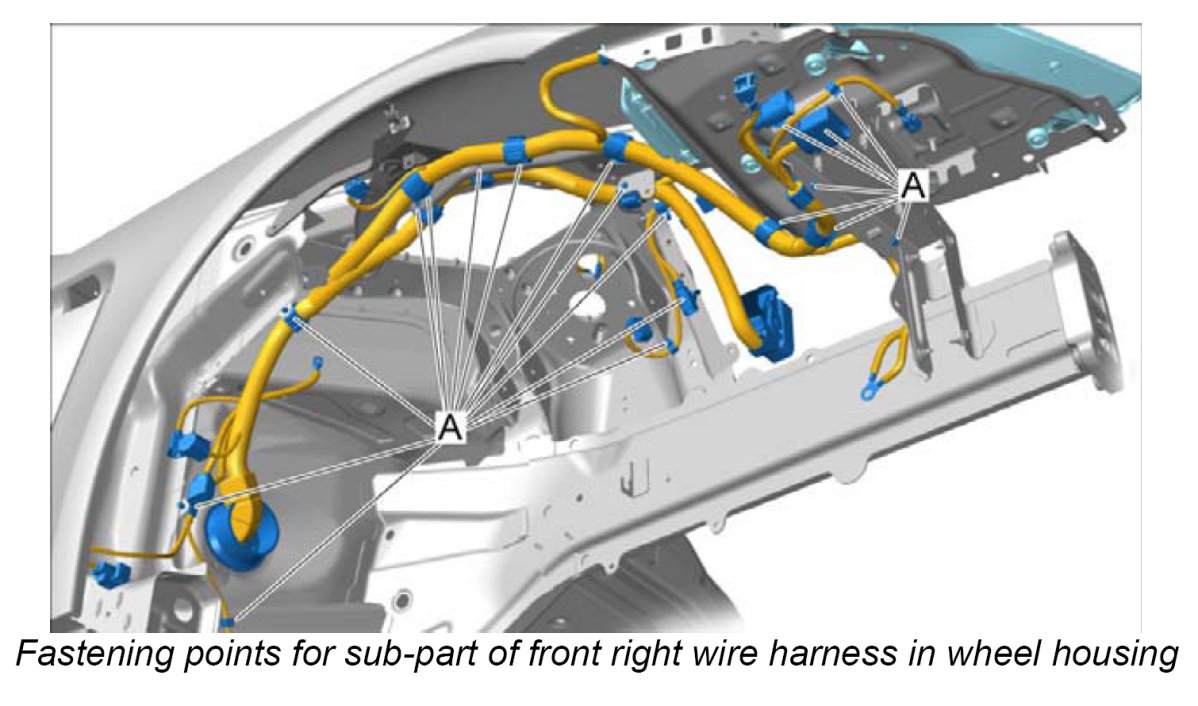 A

A

Fastening points for sub-part of front right wire harness in wheel housing