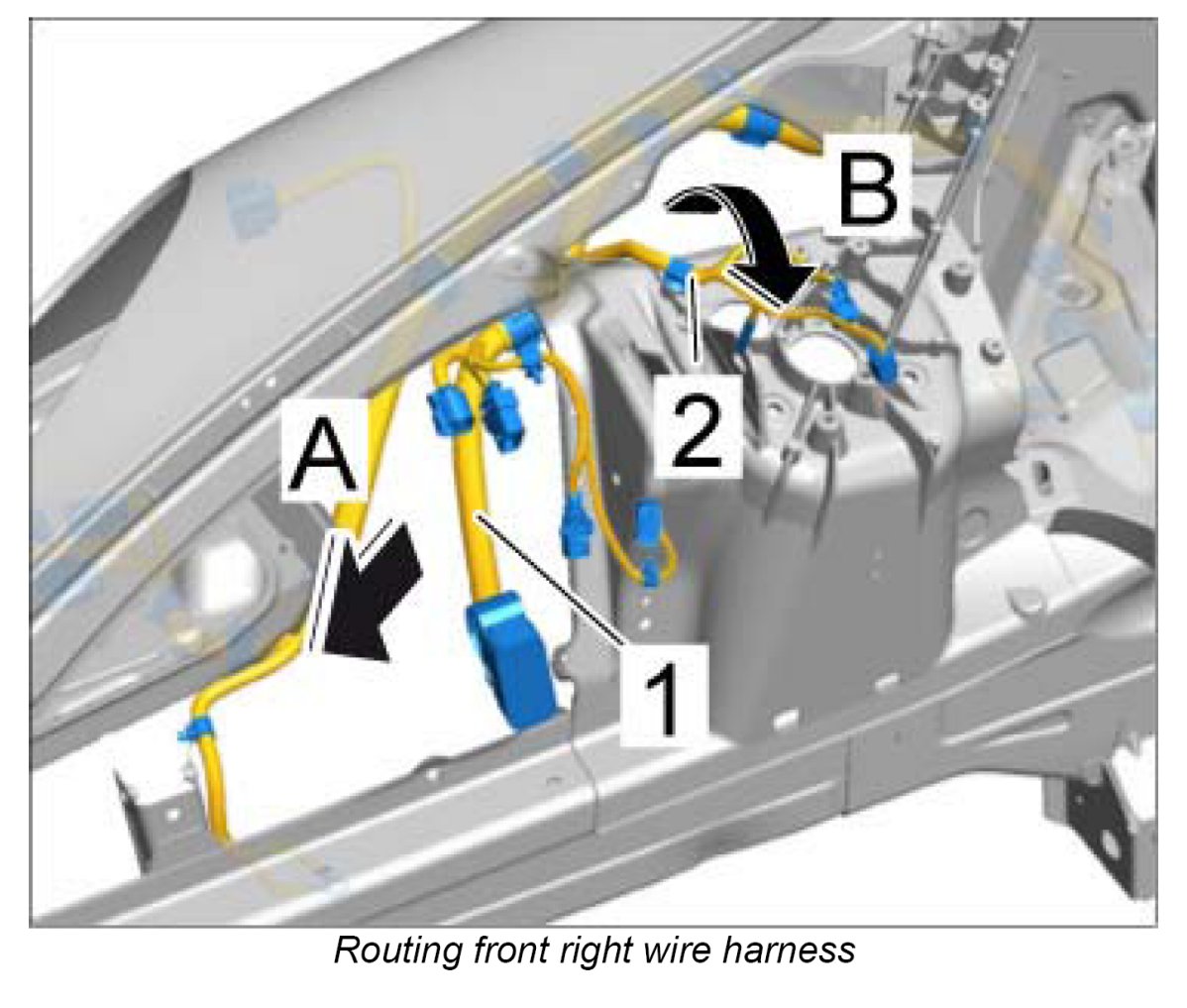 B

2

A

1

Routing front right wire harness