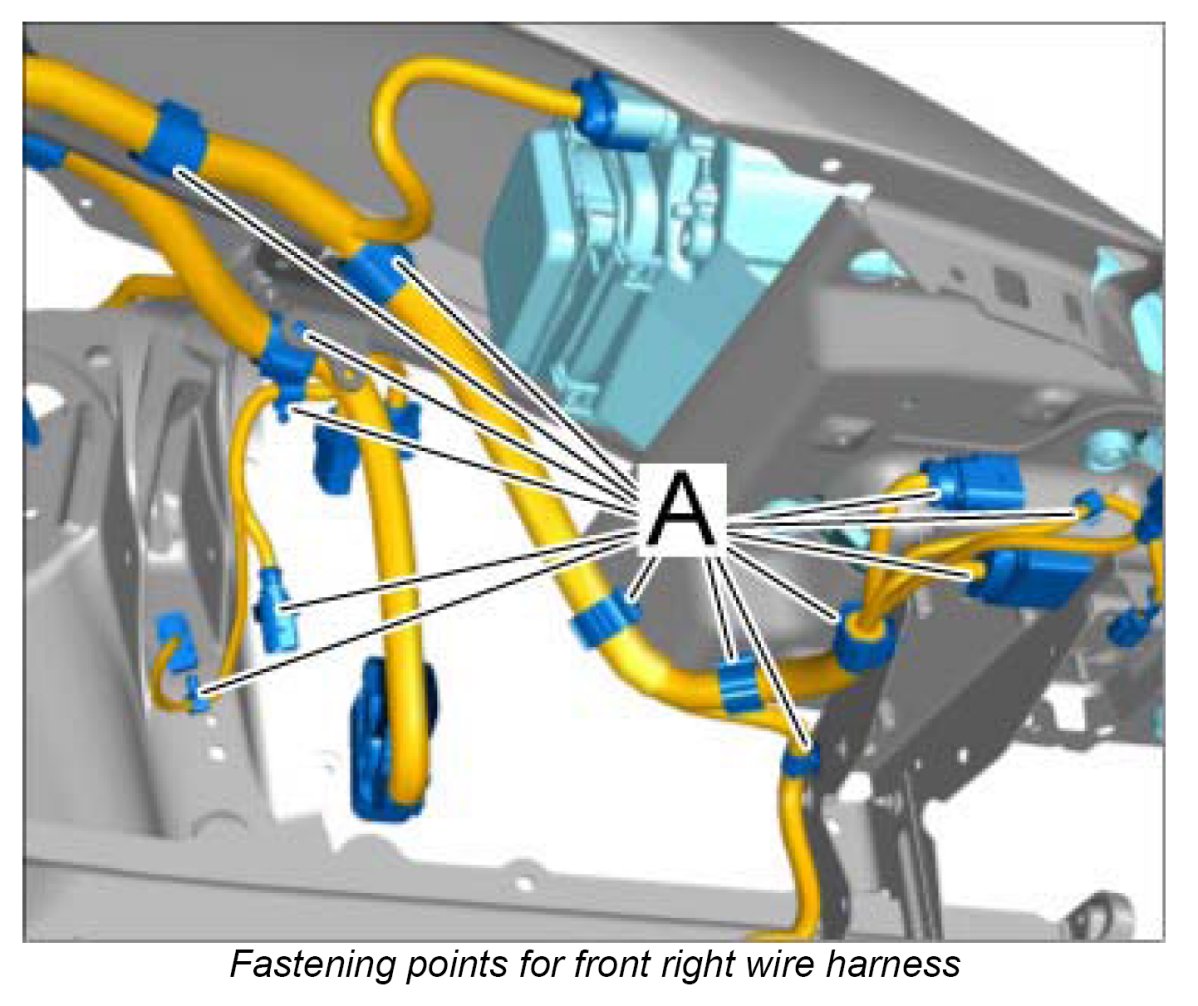 A

Fastening points for front right wire harness