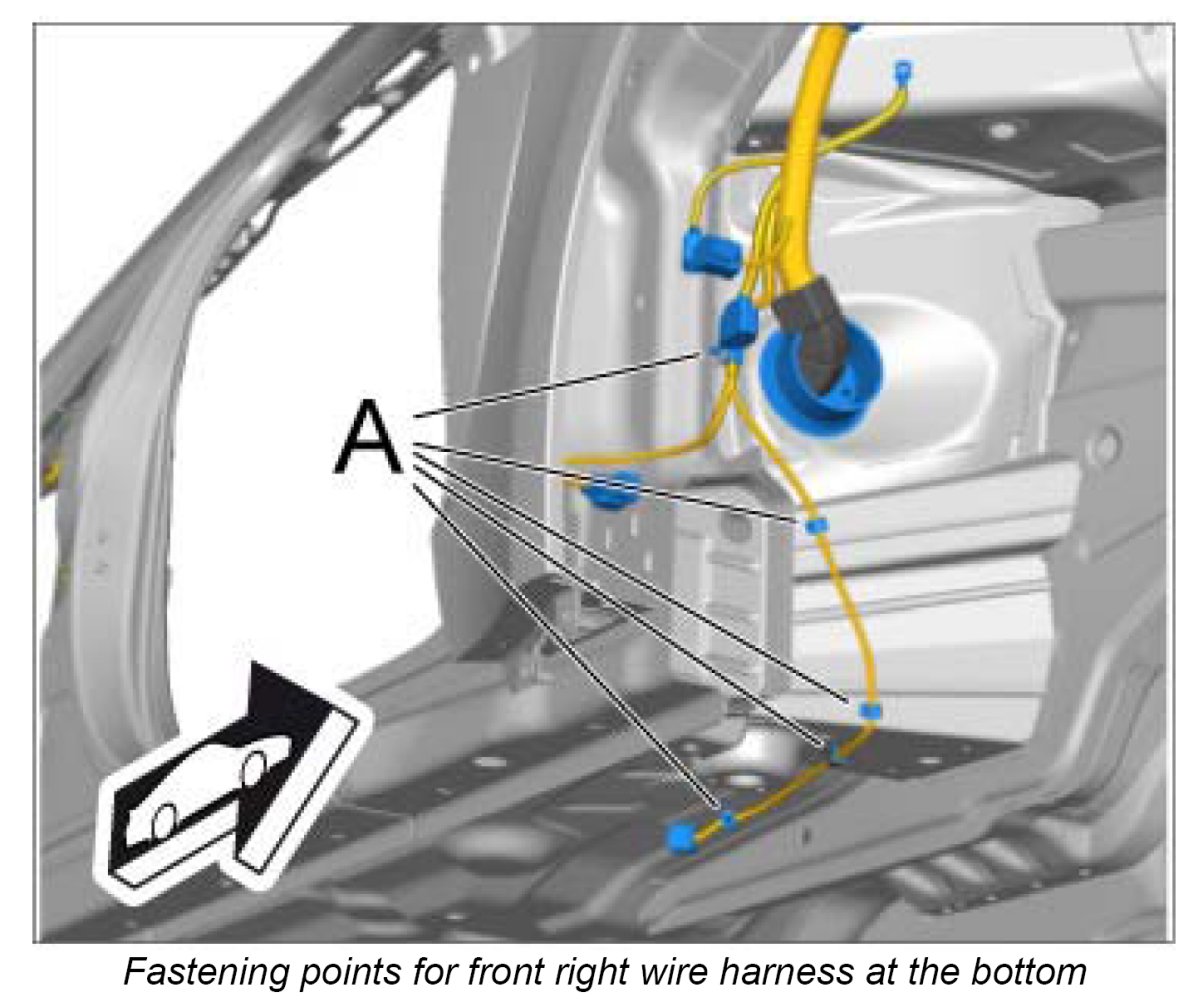 A

Fastening points for front right wire harness at the bottom