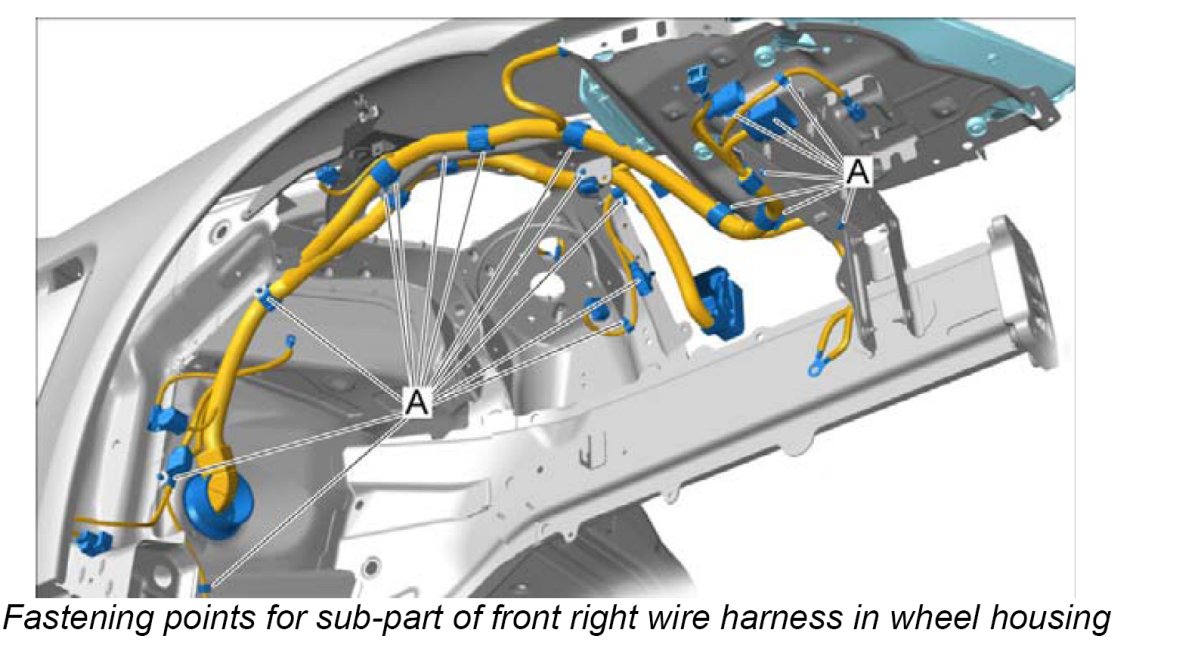 A

A

Fastening points for sub-part of front right wire harness in wheel housing