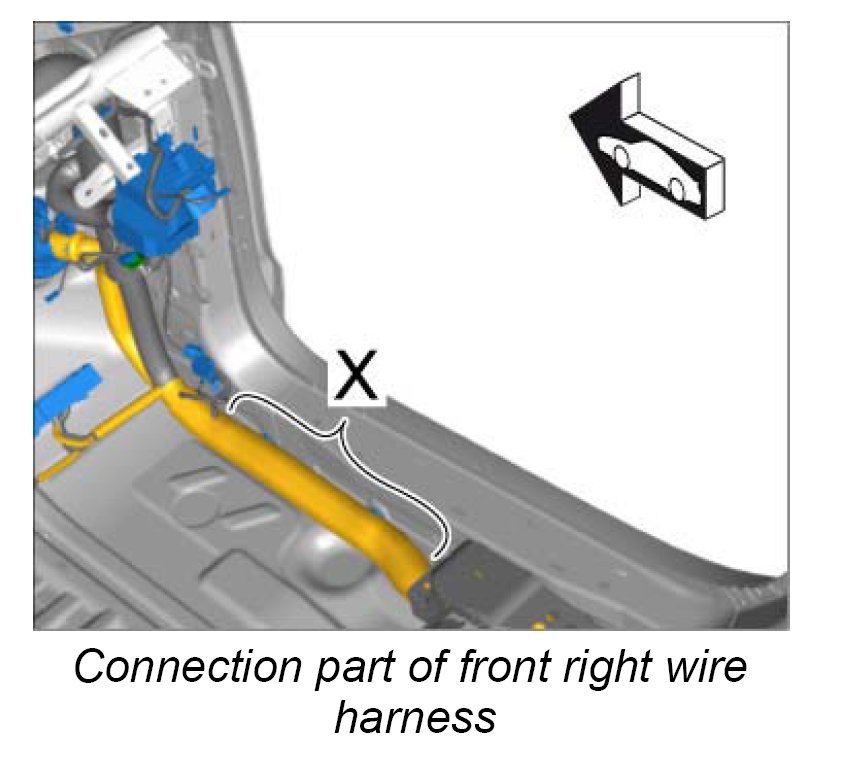 X

Connection part of front right wire harness