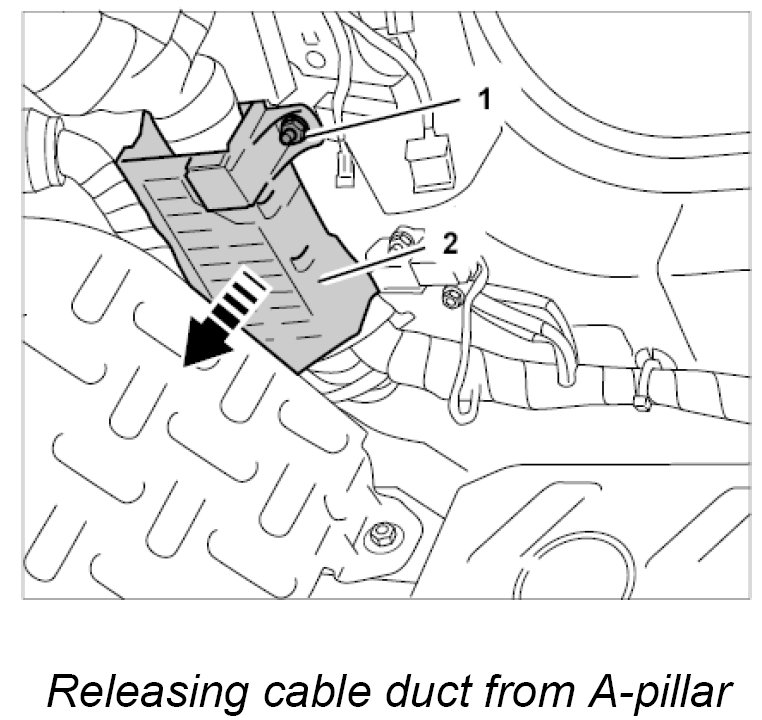 1
2

Releasing cable duct from A-pillar