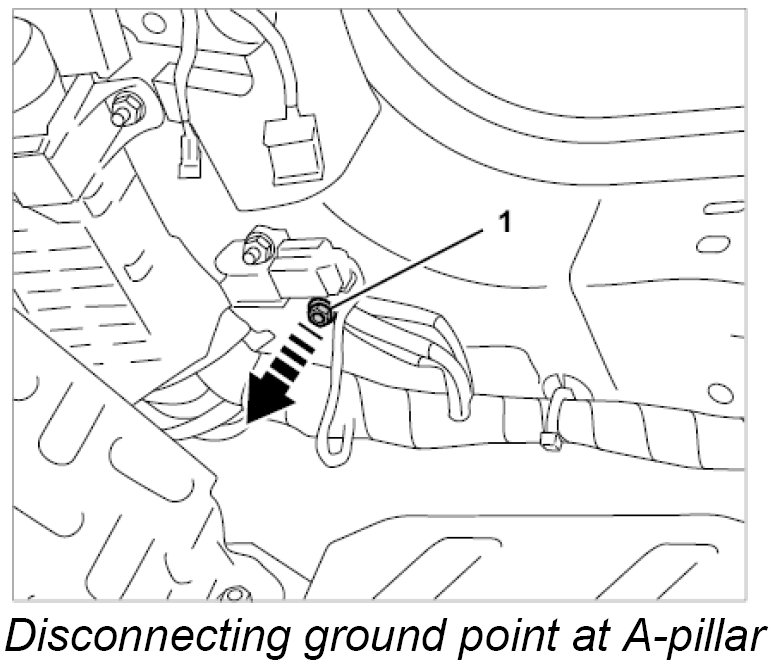 1

Disconnecting ground point at A-pillar