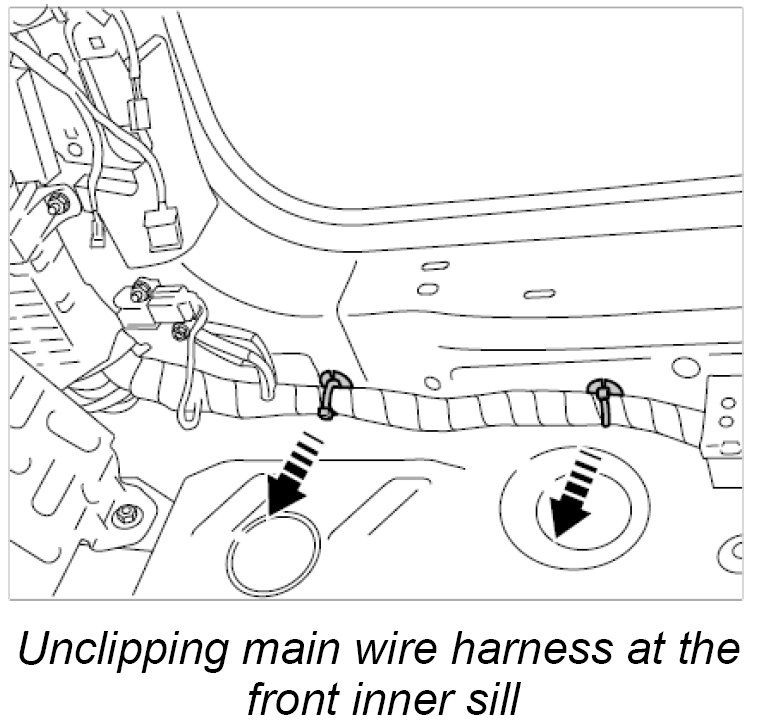 Unclipping main wire harness at the front inner sill