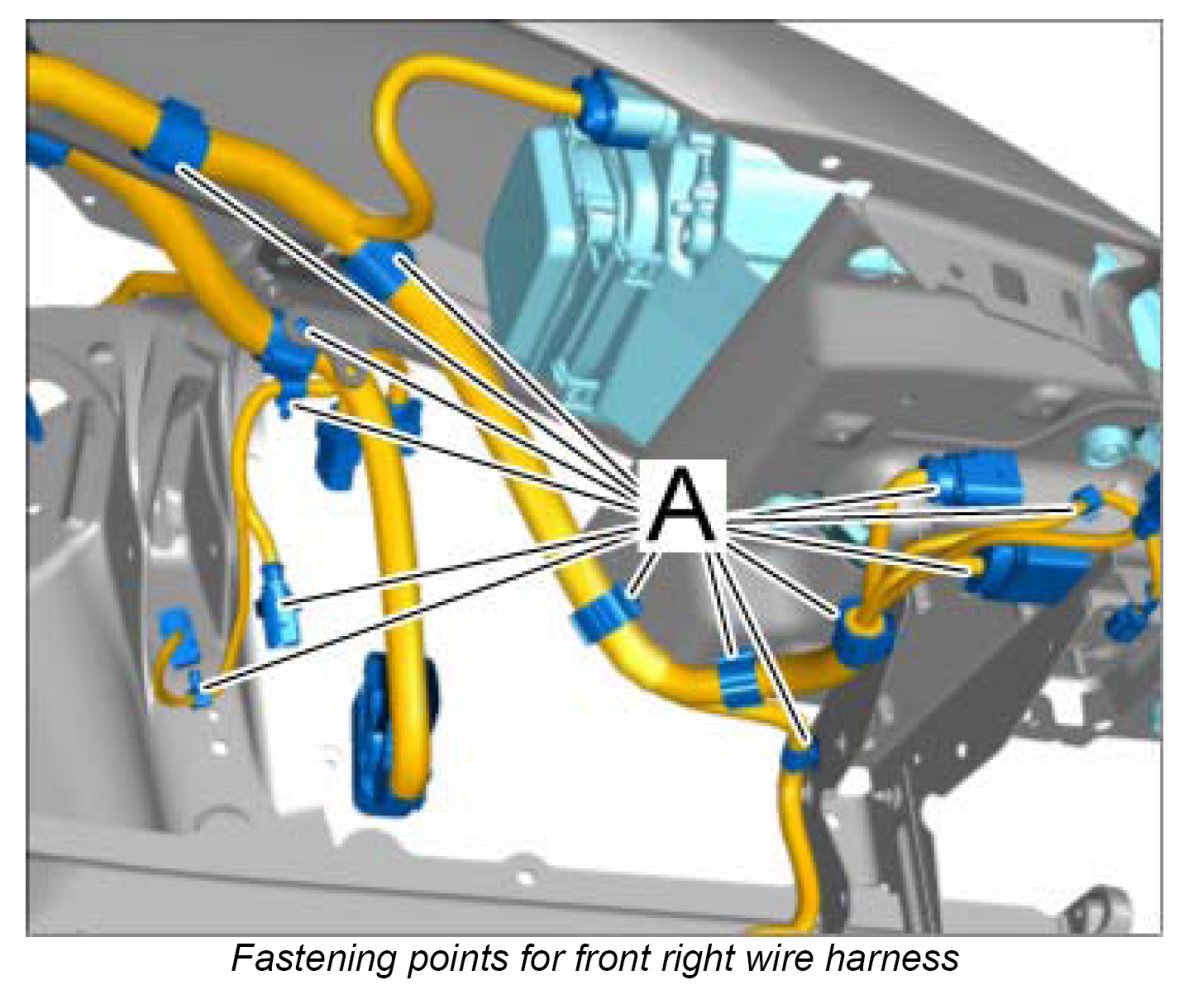 A

Fastening points for front right wire harness